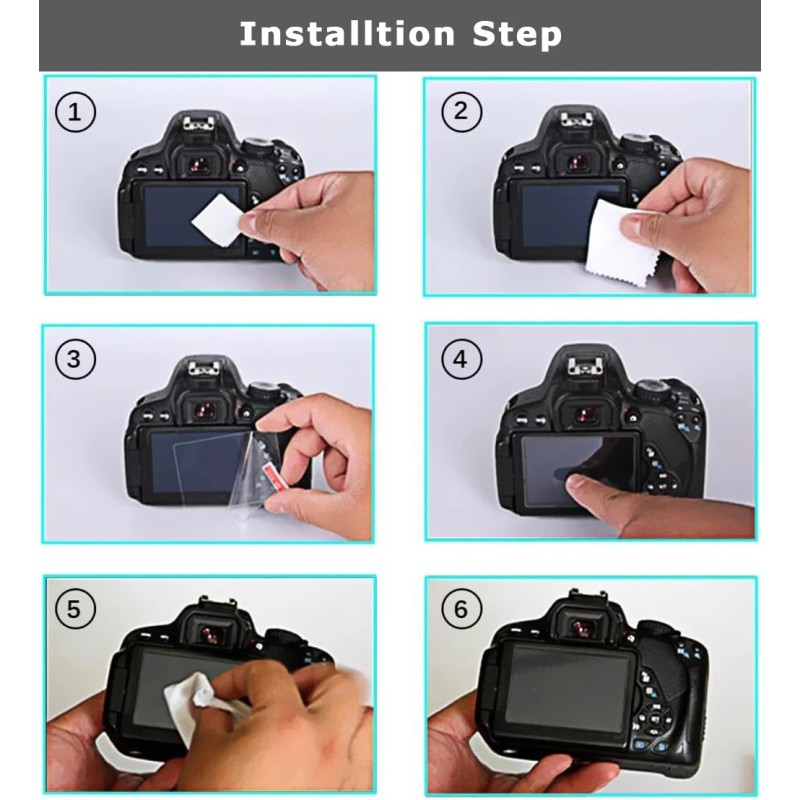 Installtion Step

1

2

3

4

5

6