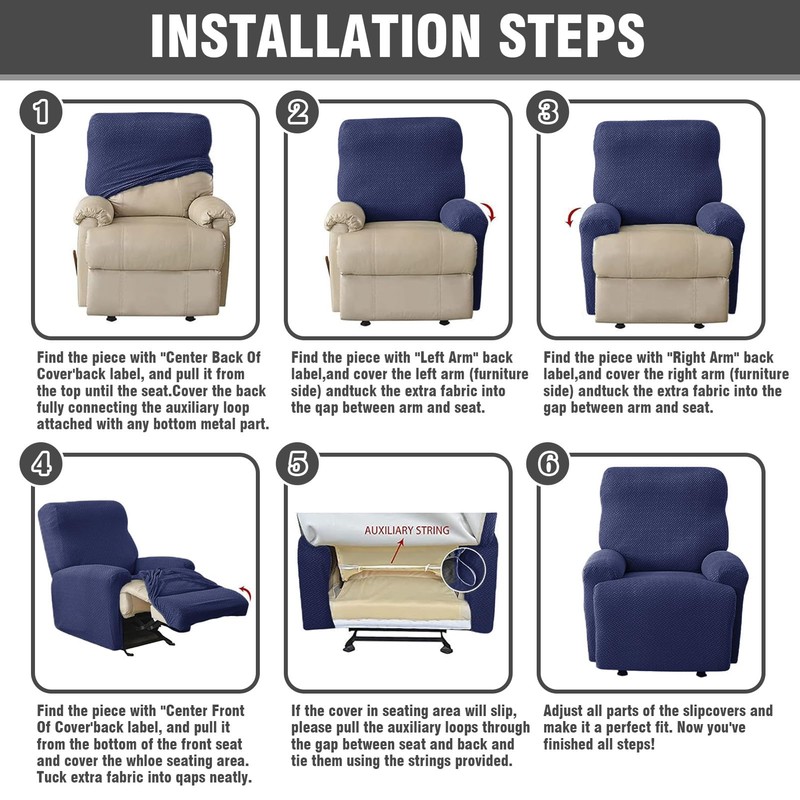 INSTALLATION STEPS

1

Find the piece with "Center Back Of Cover'back label, and pull it from the top until the seat.Cover the back fully connecting the auxiliary loop attached with any bottom metal part.

2

Find the piece with "Left Arm" back label,and cover the left arm (furniture side) andtuck the extra fabric into the qap between arm and seat.

3

Find the piece with "Right Arm" back label,and cover the right arm (furniture side) andtuck the extra fabric into the gap between arm and seat.

4

Find the piece with "Center Front Of Cover'back label, and pull it from the bottom of the front seat and cover the whloe seating area. Tuck extra fabric into qaps neatly.

5

AUXILIARY STRING

If the cover in seating area will slip, please pull the auxiliary loops through the gap between seat and back and tie them using the strings provided.

6

Adjust all parts of the slipcovers and make it a perfect fit. Now you've finished all steps!