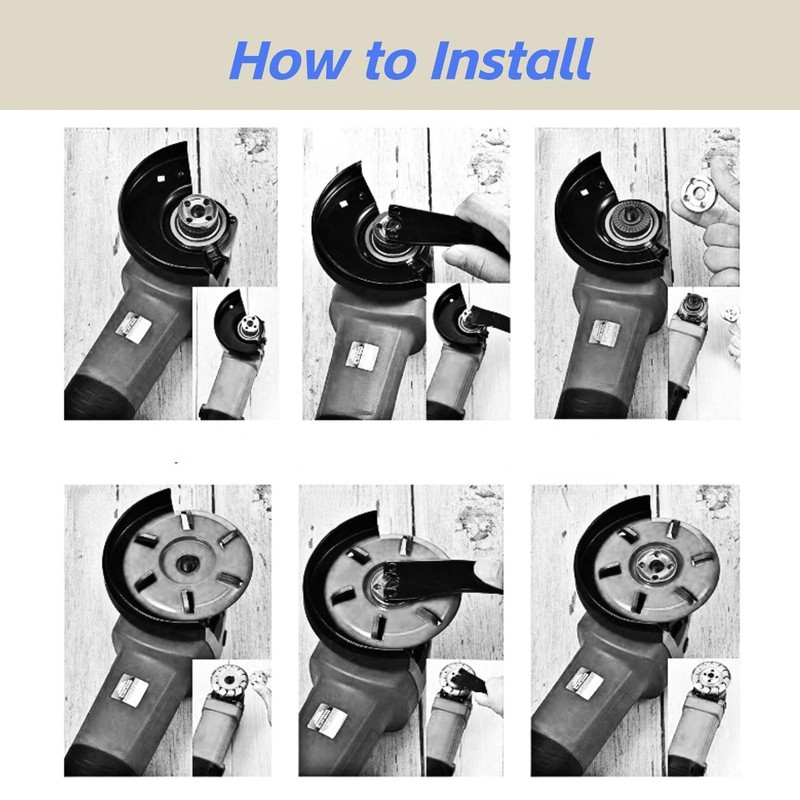 How to Install