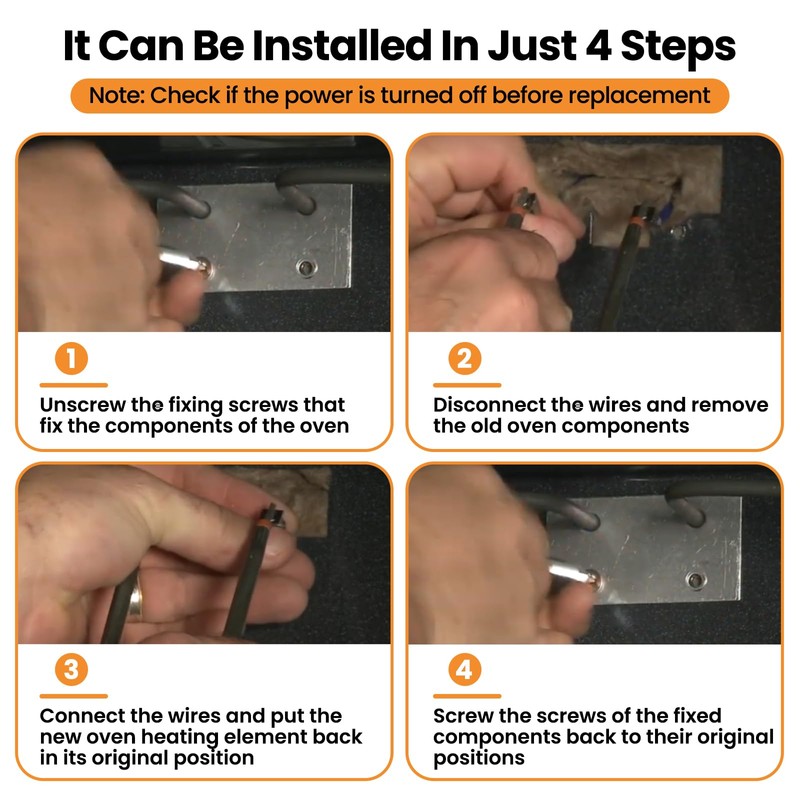 It Can Be Installed In Just 4 Steps

Note: Check if the power is turned off before replacement

1

Unscrew the fixing screws that fix the components of the oven

2

Disconnect the wires and remove the old oven components

3

Connect the wires and put the new oven heating element back in its original position

4

Screw the screws of the fixed components back to their original positions