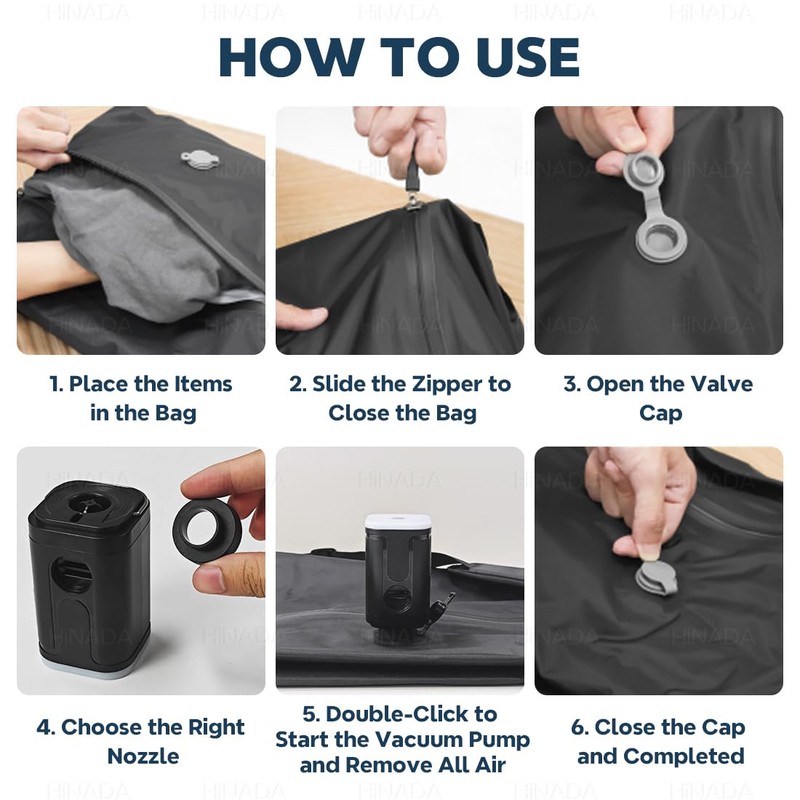 HOW TO USE

1. Place the Items in the Bag

2. Slide the Zipper to Close the Bag

3. Open the Valve Cap

4. Choose the Right Nozzle

5. Double-Click to Start the Vacuum Pump and Remove All Air

6. Close the Cap and Completed

HINADA