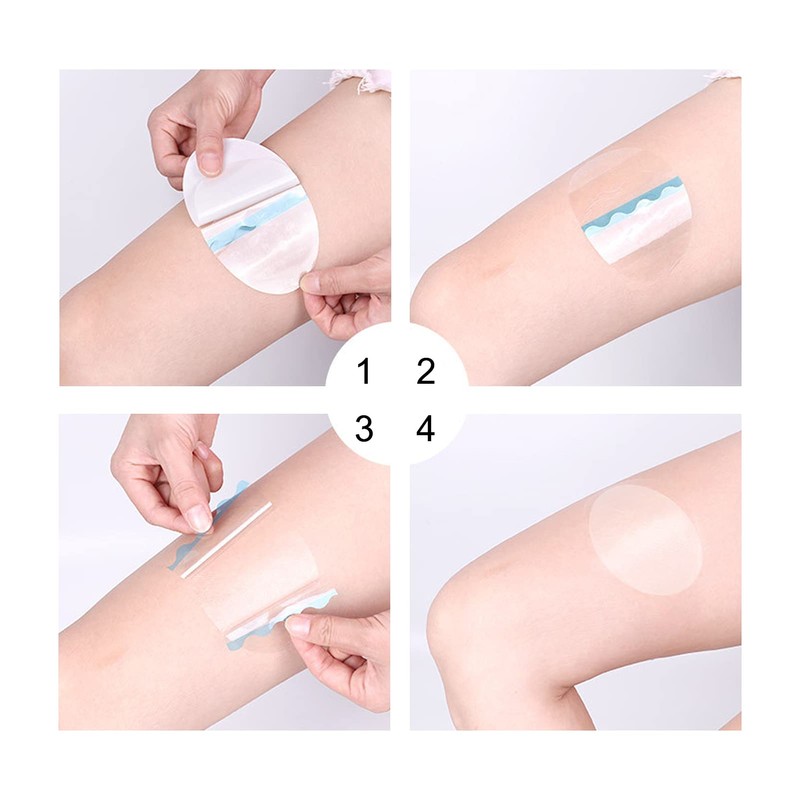 1 2
3 4