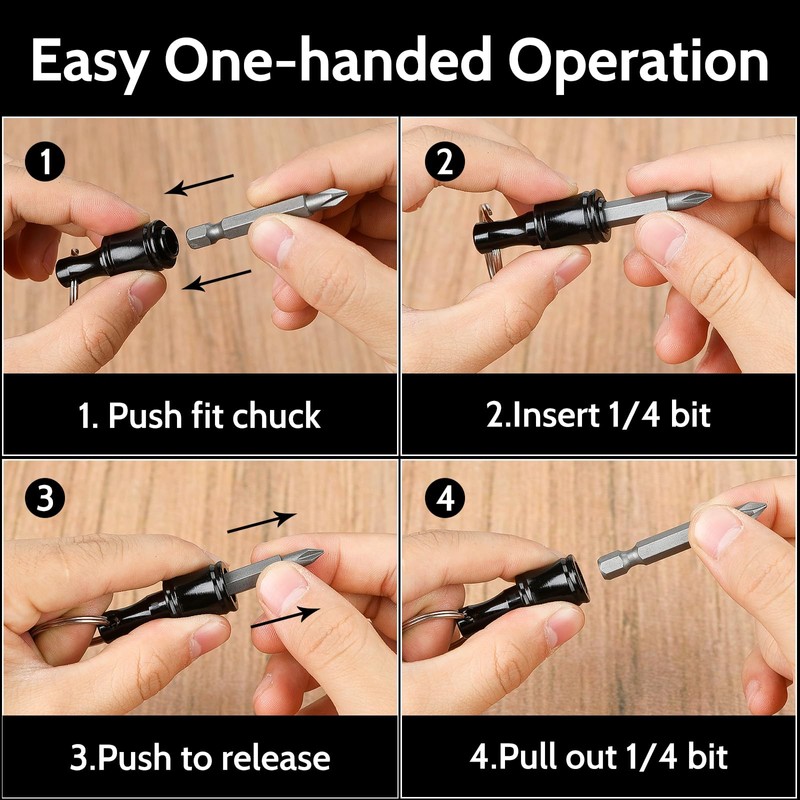 Easy One-handed Operation

1

1. Push fit chuck

2

2.Insert 1/4 bit

3

3.Push to release

4

4.Pull out 1/4 bit