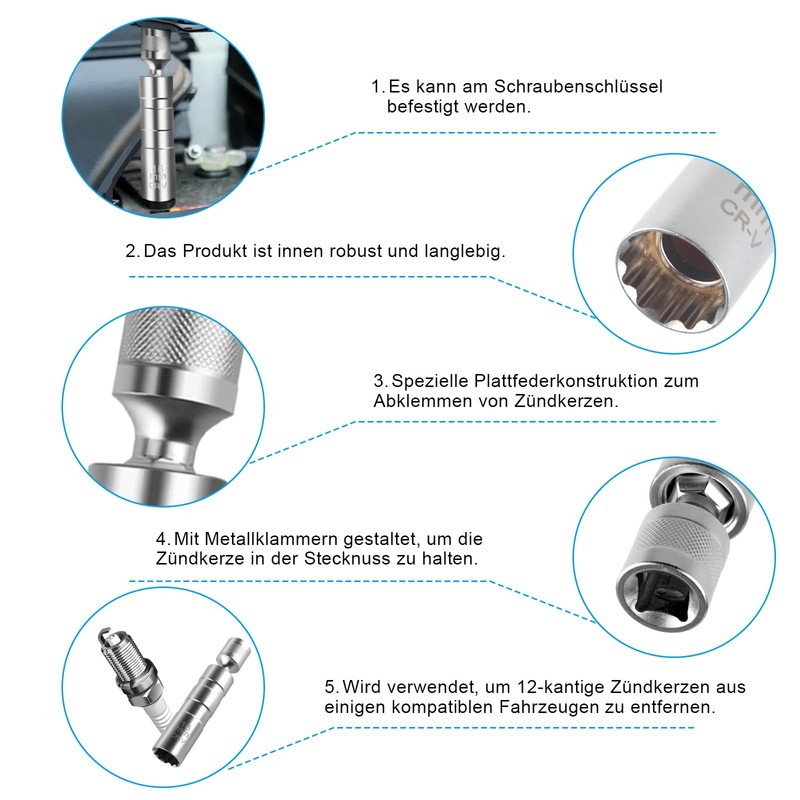 16
mm
CR-V

1. Es kann am Schraubenschlüssel befestigt werden.

mm
CR-V

2. Das Produkt ist innen robust und langlebig.

3. Spezielle Plattfederkonstruktion zum Abklemmen von Zündkerzen.

4. Mit Metallklammern gestaltet, um die Zündkerze in der Stecknuss zu halten.

5. Wird verwendet, um 12-kantige Zündkerzen aus einigen kompatiblen Fahrzeugen zu entfernen.