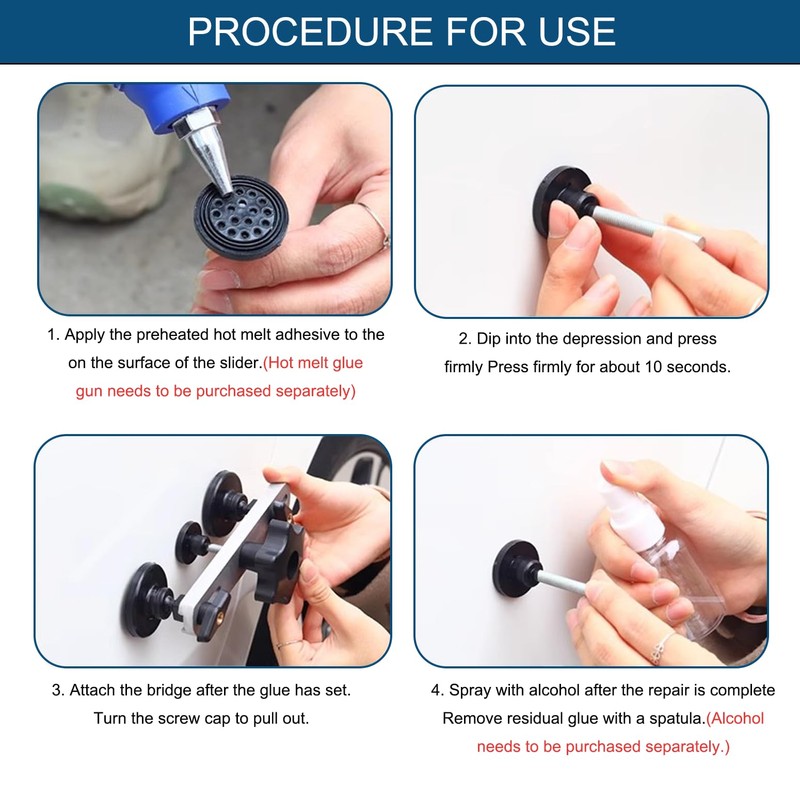 PROCEDURE FOR USE

1. Apply the preheated hot melt adhesive to the on the surface of the slider.(Hot melt glue gun needs to be purchased separately)

2. Dip into the depression and press firmly Press firmly for about 10 seconds.

3. Attach the bridge after the glue has set. Turn the screw cap to pull out.

4. Spray with alcohol after the repair is complete Remove residual glue with a spatula.(Alcohol needs to be purchased separately.)