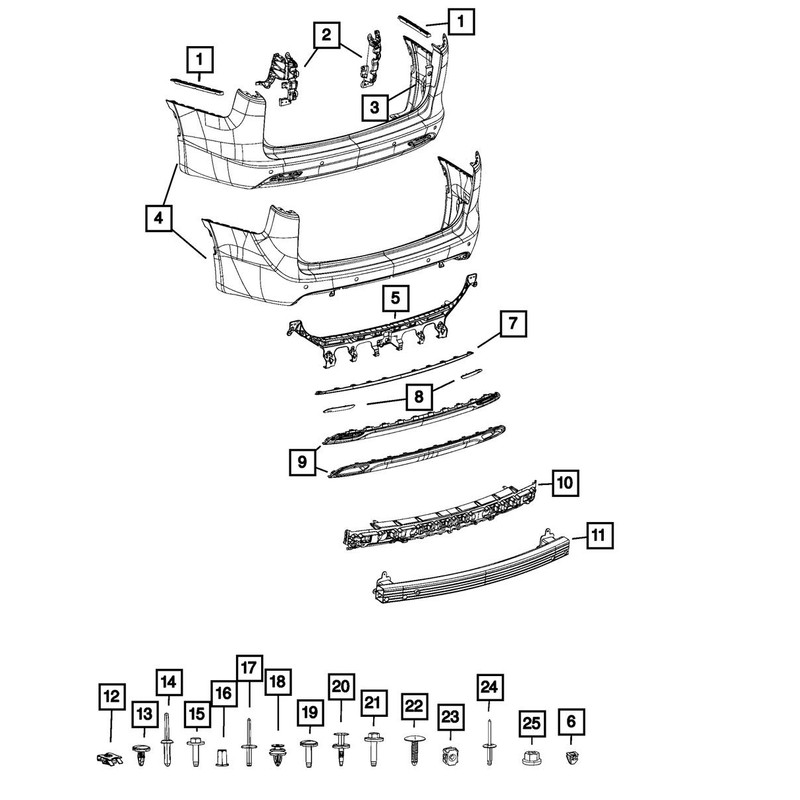 1
2
1
3
4
5
7
8
9
10
11
12
13
14
15
16
17
18
19
20
21
22
23
24
25
6