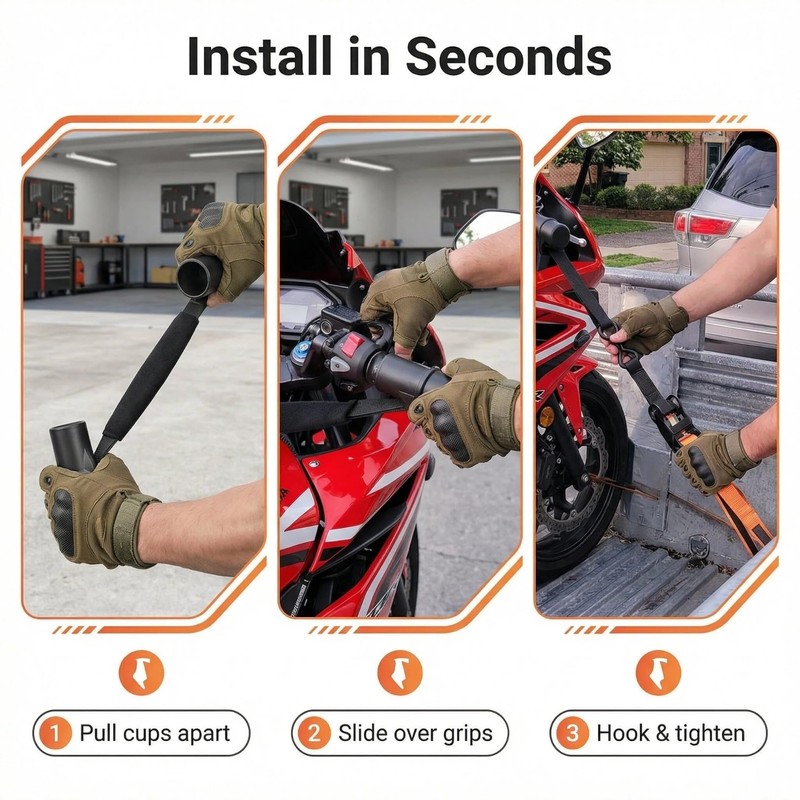 Install in Seconds

1 Pull cups apart

2 Slide over grips

3 Hook & tighten