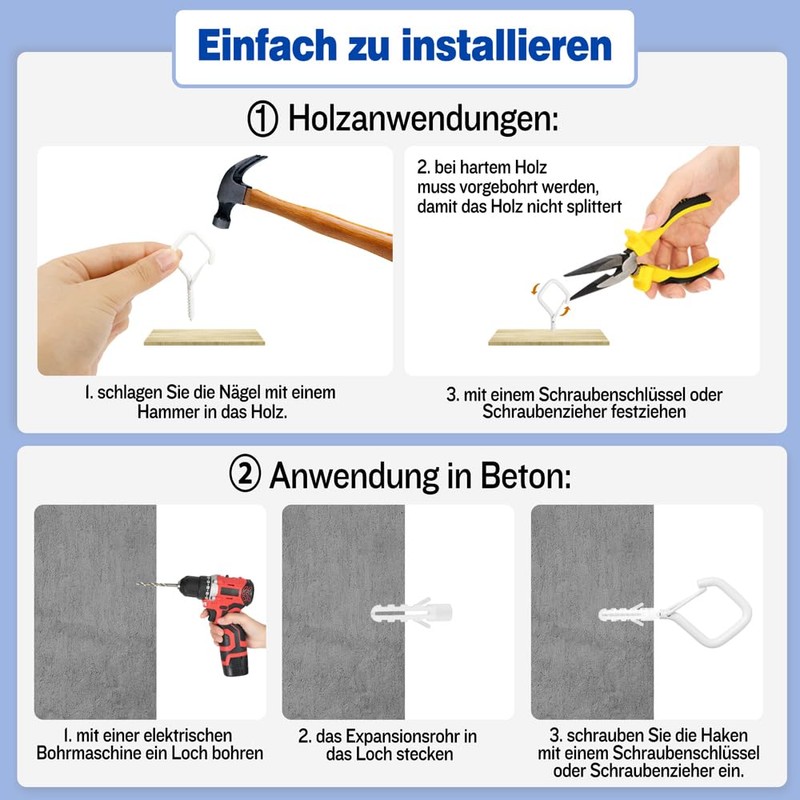 Einfach zu installieren

① Holzanwendungen:

2. bei hartem Holz muss vorgebohrt werden, damit das Holz nicht splittert

1. schlagen Sie die Nägel mit einem Hammer in das Holz.

3. mit einem Schraubenschlüssel oder Schraubenzieher festziehen

② Anwendung in Beton:

1. mit einer elektrischen Bohrmaschine ein Loch bohren

2. das Expansionsrohr in das Loch stecken

3. schrauben Sie die Haken mit einem Schraubenschlüssel oder Schraubenzieher ein.