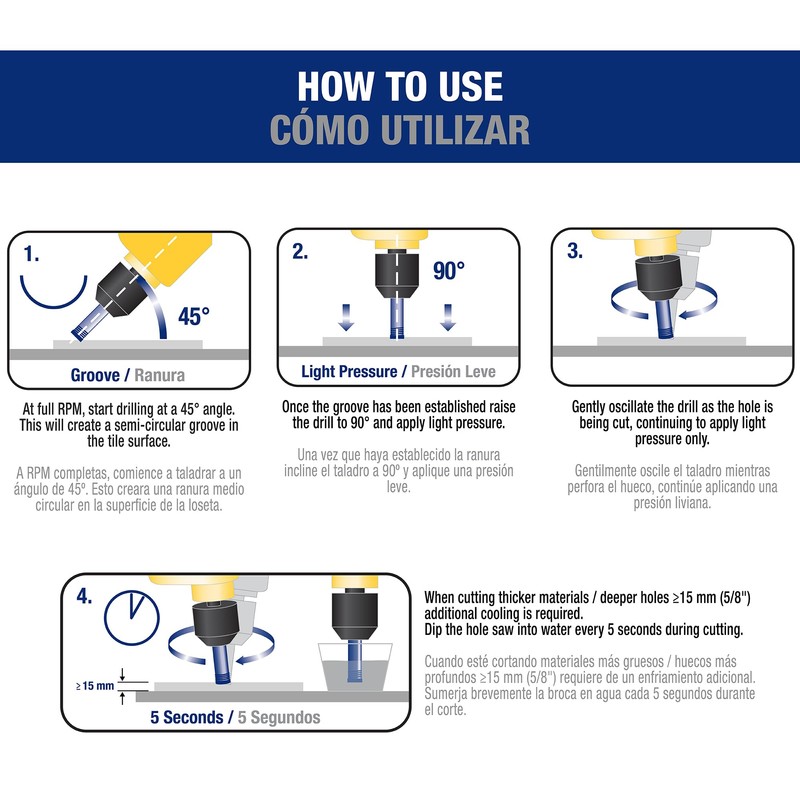 HOW TO USE
CÓMO UTILIZAR

1.

45°

Groove / Ranura

At full RPM, start drilling at a 45° angle. This will create a semi-circular groove in the tile surface.

A RPM completas, comience a taladrar a un ángulo de 45º. Esto creara una ranura medio circular en la superficie de la loseta.

2.

90°

Light Pressure / Presión Leve

Once the groove has been established raise the drill to 90° and apply light pressure.

Una vez que haya establecido la ranura incline el taladro a 90º y aplique una presión leve.

3.

Gently oscillate the drill as the hole is being cut, continuing to apply light pressure only.

Gentilmente oscile el taladro mientras perfora el hueco, continúe aplicando una presión liviana.

4.

≥15 mm

5 Seconds / 5 Segundos

When cutting thicker materials / deeper holes ≥15 mm (5/8") additional cooling is required.
Dip the hole saw into water every 5 seconds during cutting.

Cuando esté cortando materiales más gruesos / huecos más profundos ≥15 mm (5/8") requiere de un enfriamiento adicional. Sumerja brevemente la broca en agua cada 5 segundos durante el corte.