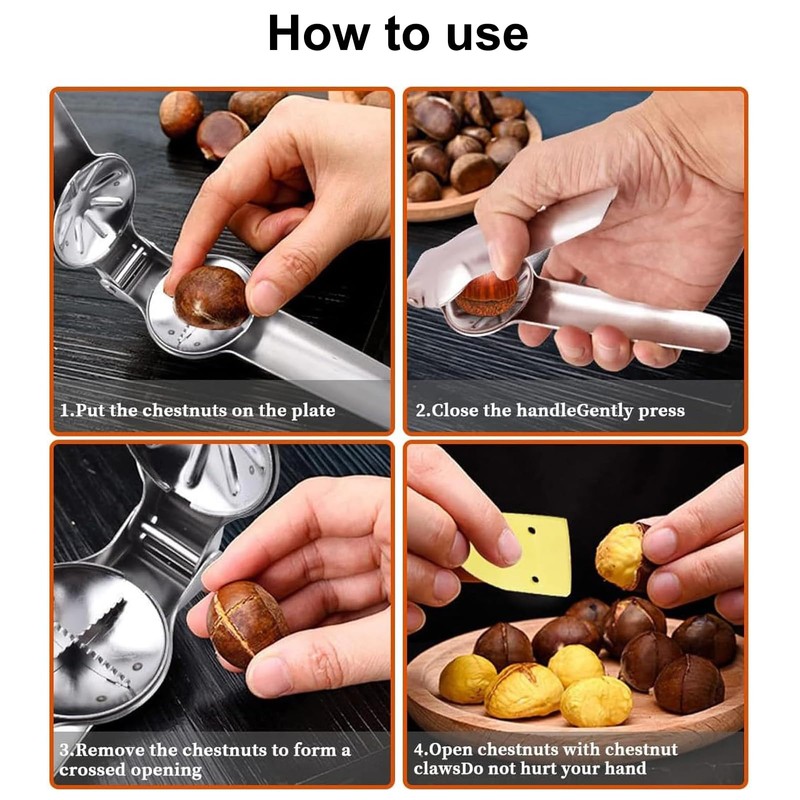 How to use

1.Put the chestnuts on the plate

2.Close the handleGently press

3.Remove the chestnuts to form a crossed opening

4.Open chestnuts with chestnut clawsDo not hurt your hand