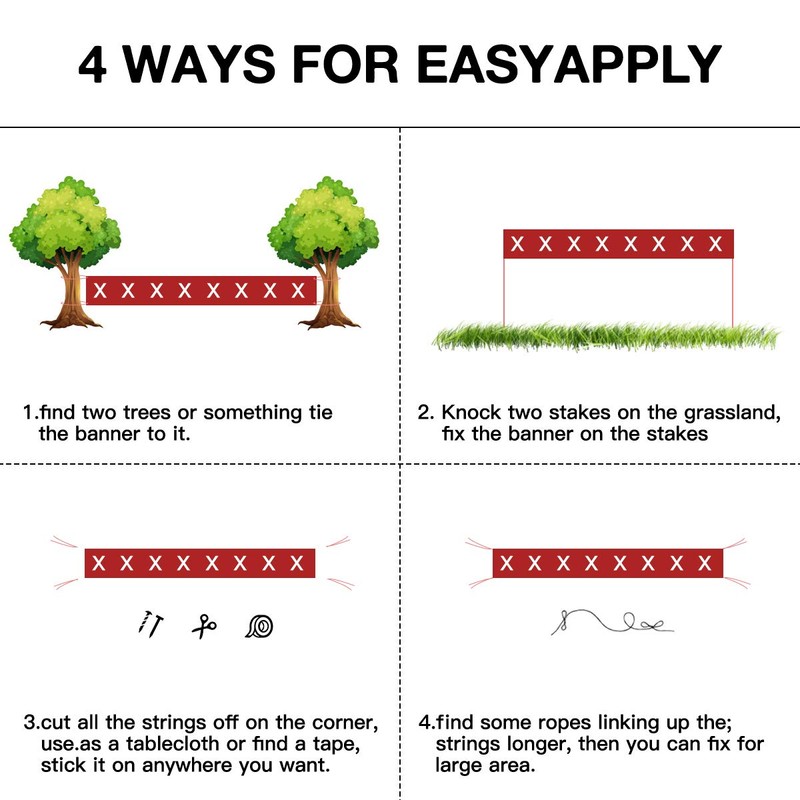 4 WAYS FOR EASYAPPLY

X X X X X X X X

1.find two trees or something tie the banner to it.

X X X X X X X X

2. Knock two stakes on the grassland, fix the banner on the stakes

X X X X X X X X

3.cut all the strings off on the corner, use.as a tablecloth or find a tape, stick it on anywhere you want.

X X X X X X X X

4.find some ropes linking up the; strings longer, then you can fix for large area.