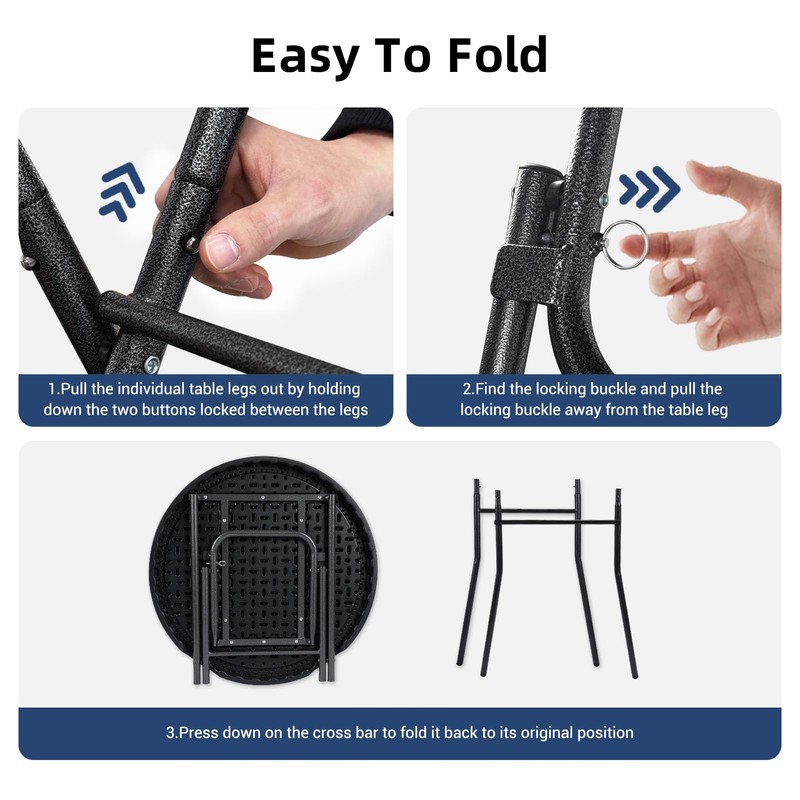 Easy To Fold

1.Pull the individual table legs out by holding down the two buttons locked between the legs

2.Find the locking buckle and pull the locking buckle away from the table leg

3.Press down on the cross bar to fold it back to its original position