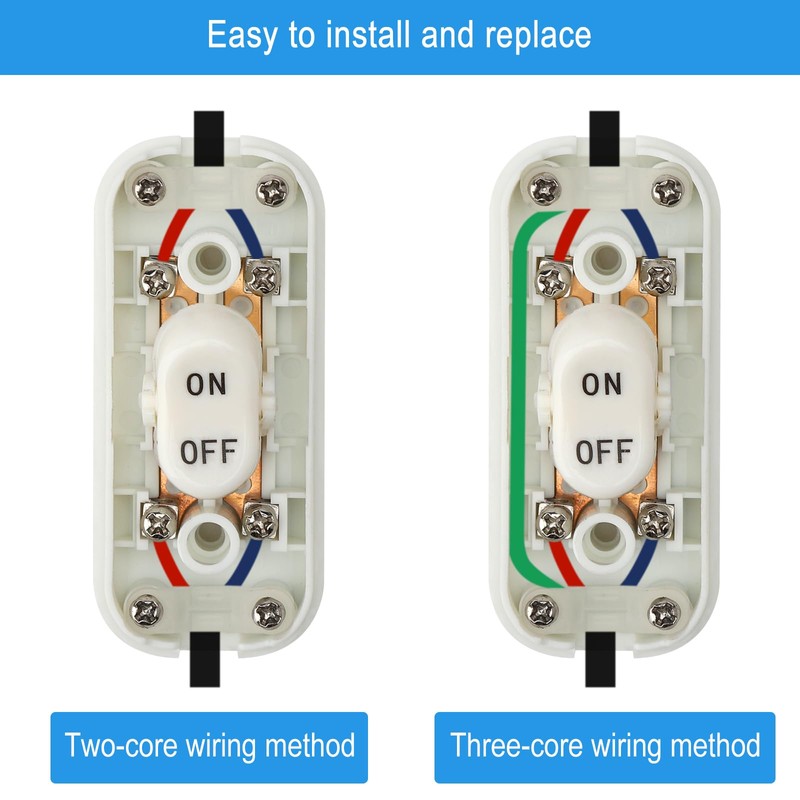 Easy to install and replace

ON
OFF

ON
OFF

Two-core wiring method

Three-core wiring method