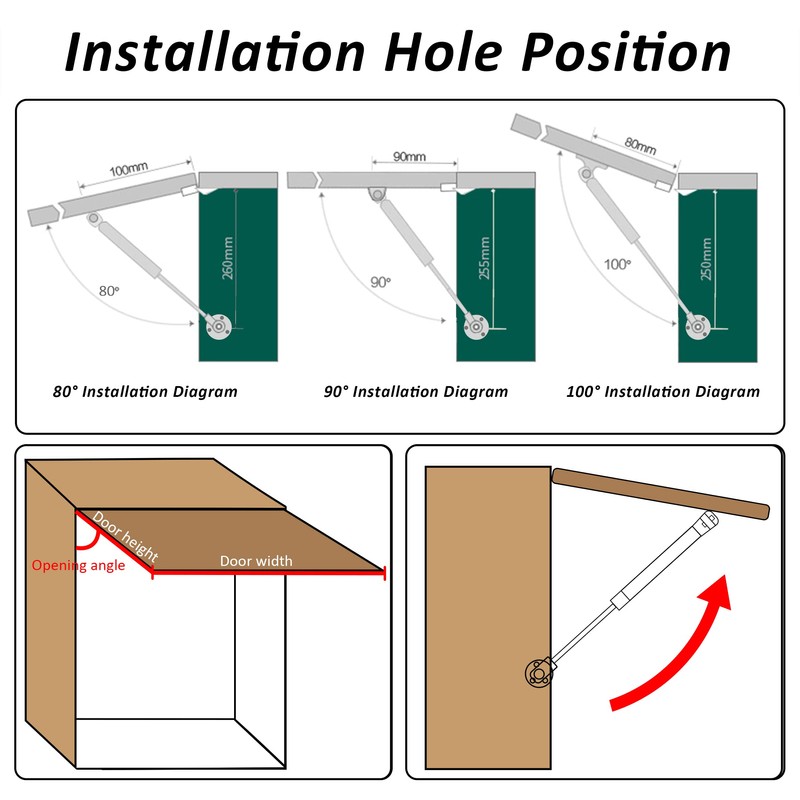 Installation Hole Position

100mm

260mm

80°

80° Installation Diagram

90mm

255mm

90°

90° Installation Diagram

80mm

250mm

100°

100° Installation Diagram

Door height

Opening angle

Door width