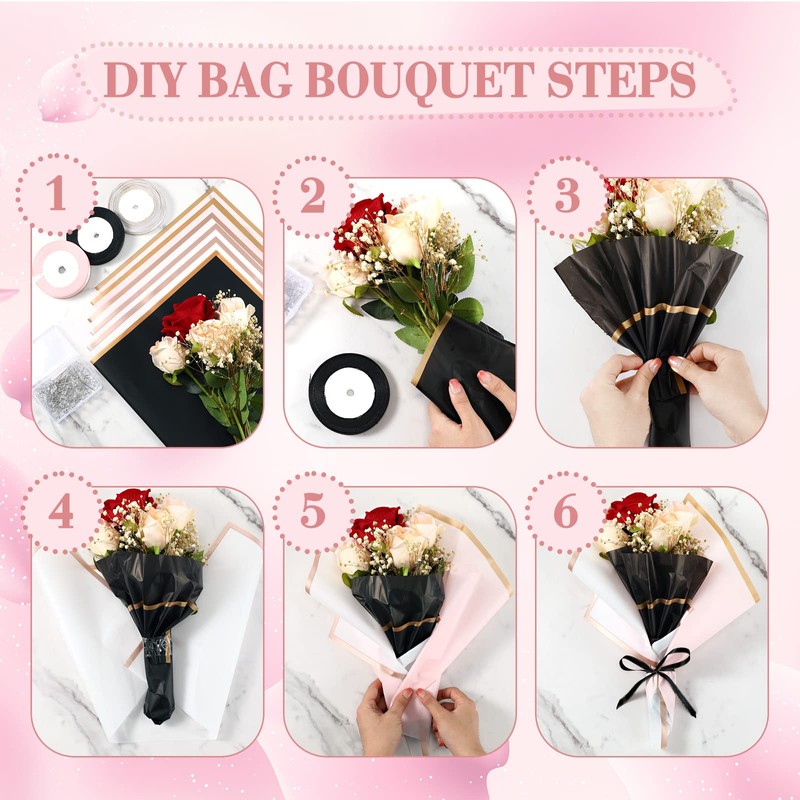 DIY BAG BOUQUET STEPS

1

2

3

4

5

6