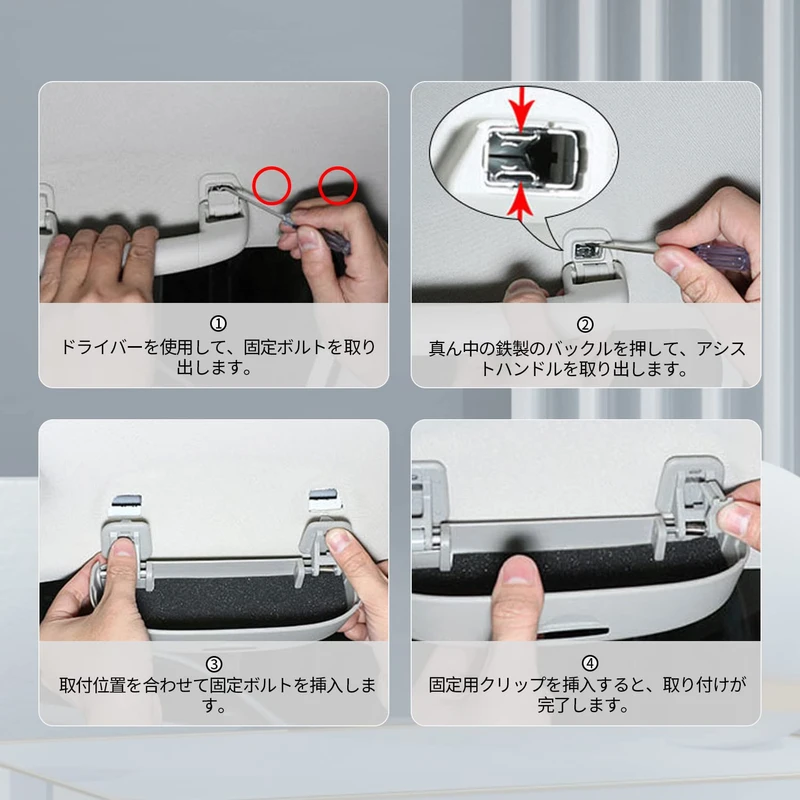 ①
ドライバーを使用して、固定ボルトを取り出します。

②
真ん中の鉄製のバックルを押して、アシストハンドルを取り出します。

③
取付位置を合わせて固定ボルトを挿入します。

④
固定用クリップを挿入すると、取り付けが完了します。