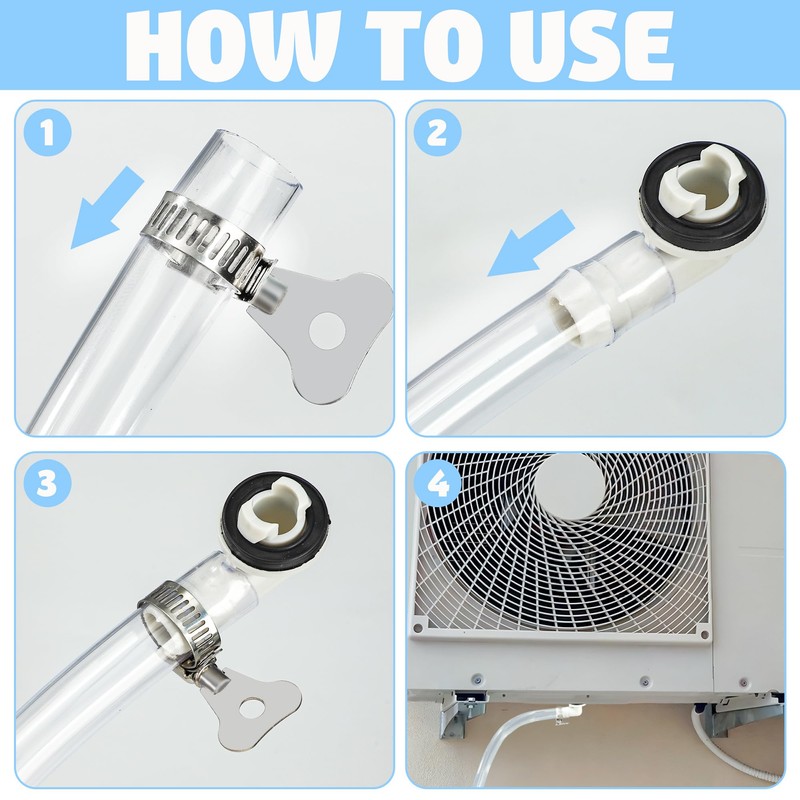 HOW TO USE

1

2

3

4