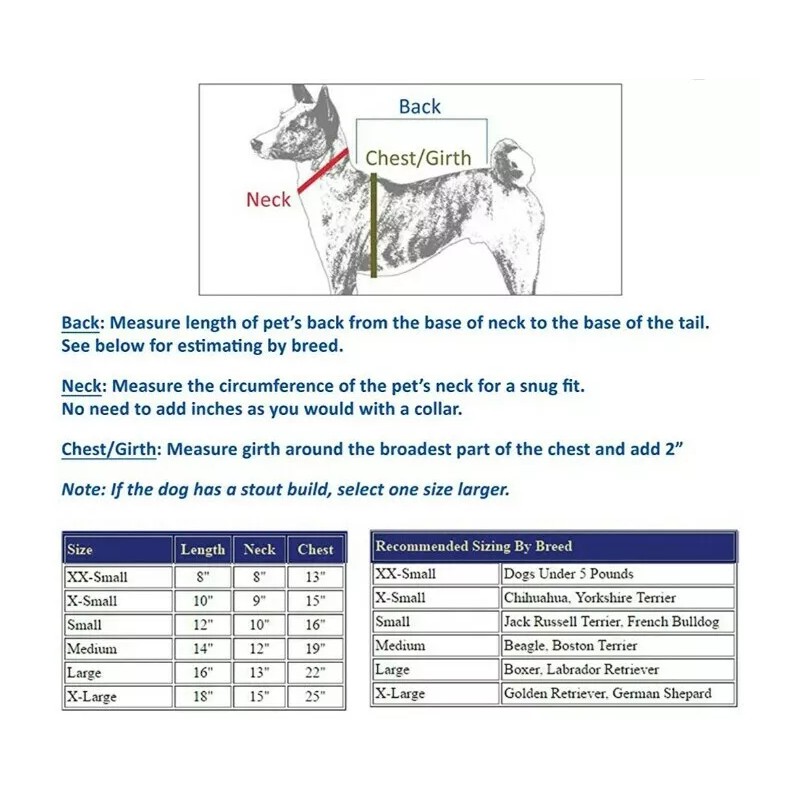 Back

Chest/Girth

Neck

Back: Measure length of pet's back from the base of neck to the base of the tail. See below for estimating by breed.

Neck: Measure the circumference of the pet's neck for a snug fit. No need to add inches as you would with a collar.

Chest/Girth: Measure girth around the broadest part of the chest and add 2"

Note: If the dog has a stout build, select one size larger.

| Size | Length | Neck | Chest |
|---|---|---|---|
| XX-Small | 8" | 8" | 13" |
| X-Small | 10" | 9" | 15" |
| Small | 12" | 10" | 16" |
| Medium | 14" | 12" | 19" |
| Large | 16" | 13" | 22" |
| X-Large | 18" | 15" | 25" |

| Recommended Sizing By Breed | |
|---|---|
| XX-Small | Dogs Under 5 Pounds |
| X-Small | Chihuahua, Yorkshire Terrier |
| Small | Jack Russell Terrier, French Bulldog |
| Medium | Beagle, Boston Terrier |
| Large | Boxer, Labrador Retriever |
| X-Large | Golden Retriever, German Shepard |