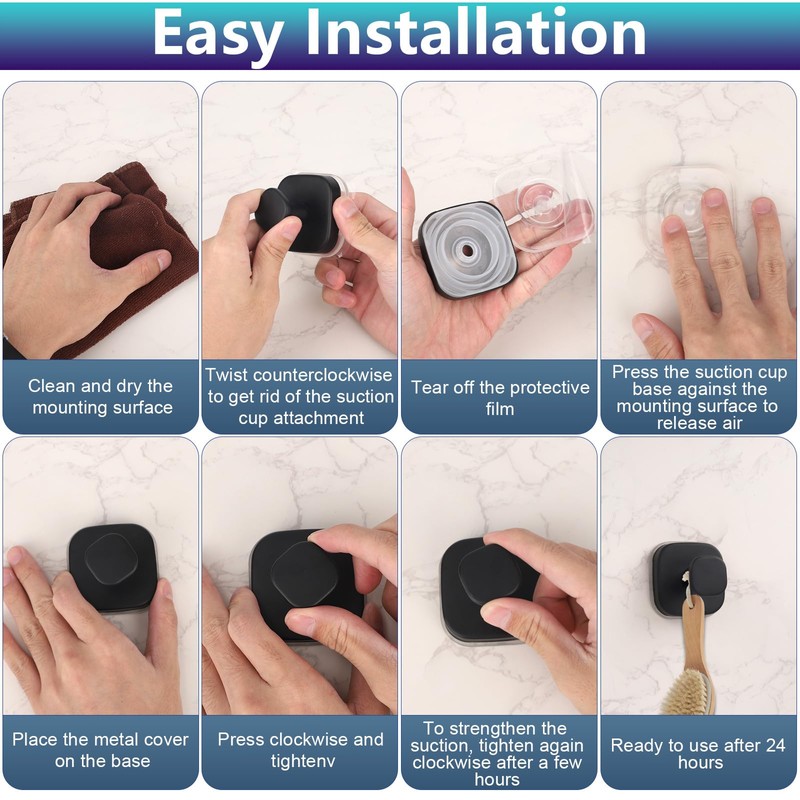 Easy Installation

Clean and dry the mounting surface

Twist counterclockwise to get rid of the suction cup attachment

Tear off the protective film

Press the suction cup base against the mounting surface to release air

Place the metal cover on the base

Press clockwise and tightenv

To strengthen the suction, tighten again clockwise after a few hours

Ready to use after 24 hours