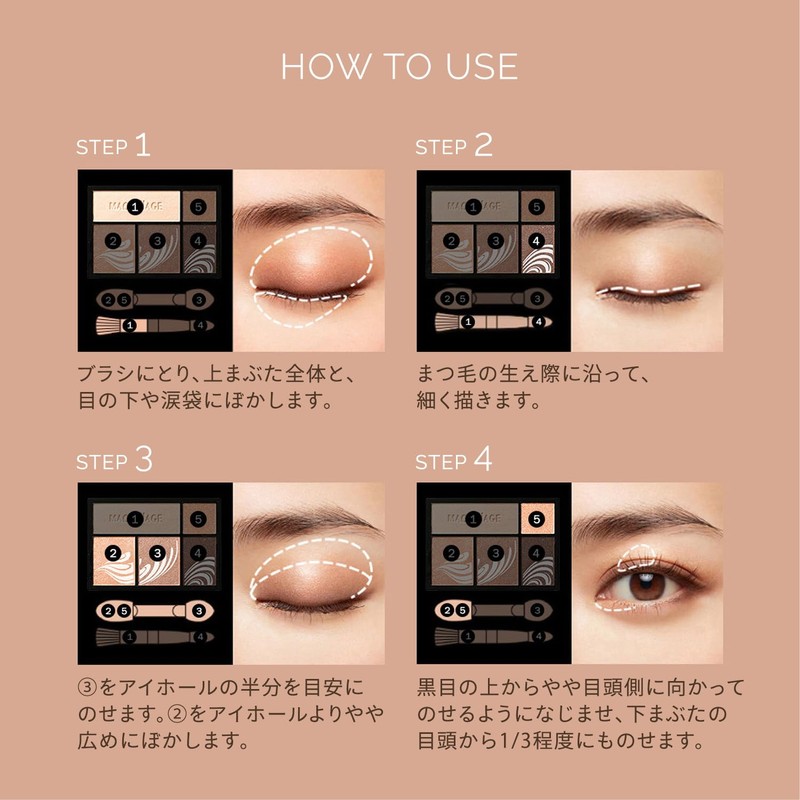 HOW TO USE

STEP 1

MAQUILLAGE

1 5 2 3 4

2 5 3

1 4

ブラシにとり、上まぶた全体と、目の下や涙袋にぼかします。

STEP 2

MAQUILLAGE

1 5 2 3 4

2 5 3

1 4

まつ毛の生え際に沿って、細く描きます。

STEP 3

MAQUILLAGE

1 5 2 3 4

2 5 3

1 4

③をアイホールの半分を目安にのせます。②をアイホールよりやや広めにぼかします。

STEP 4

MAQUILLAGE

1 5 2 3 4

2 5 3

1 4

黒目の上からやや目頭側に向かってのせるようになじませ、下まぶたの目頭から1/3程度にものせます。