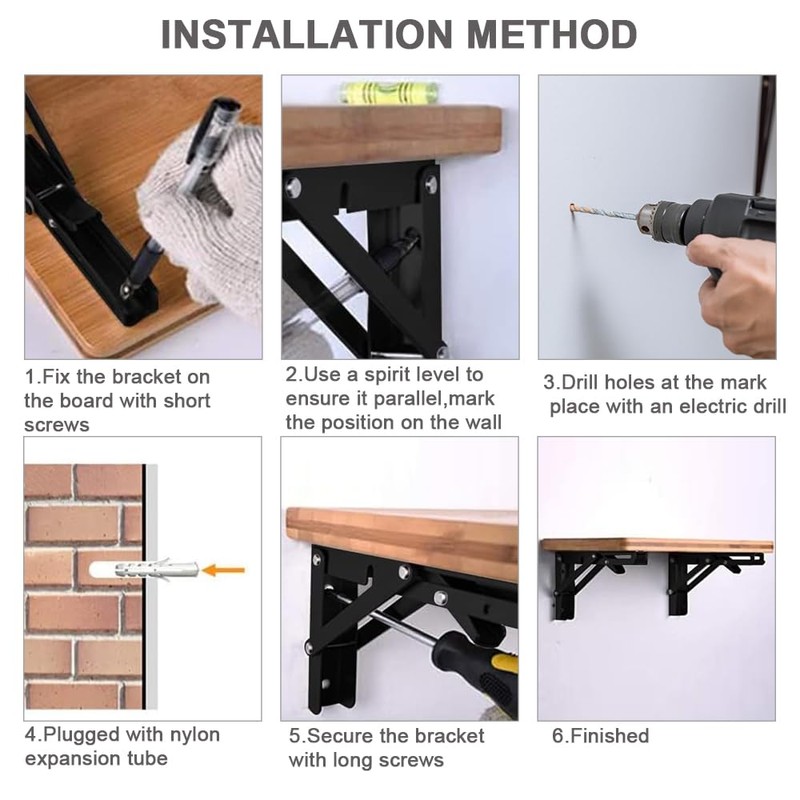 INSTALLATION METHOD

1.Fix the bracket on the board with short screws

2.Use a spirit level to ensure it parallel,mark the position on the wall

3.Drill holes at the mark place with an electric drill

4.Plugged with nylon expansion tube

5.Secure the bracket with long screws

6.Finished