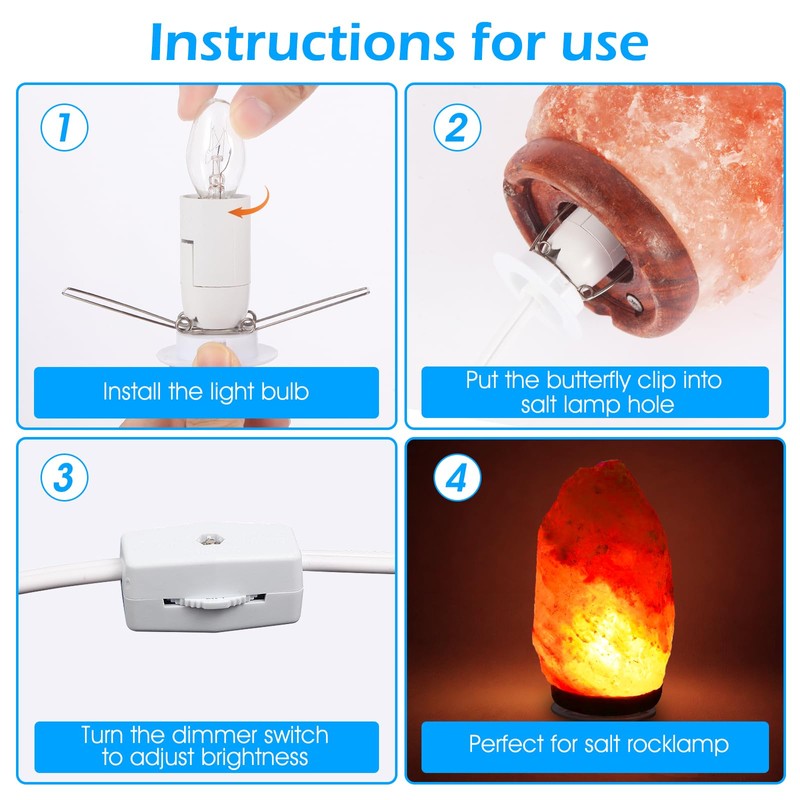 Instructions for use

1

Install the light bulb

2

Put the butterfly clip into salt lamp hole

3

Turn the dimmer switch to adjust brightness

4

Perfect for salt rocklamp