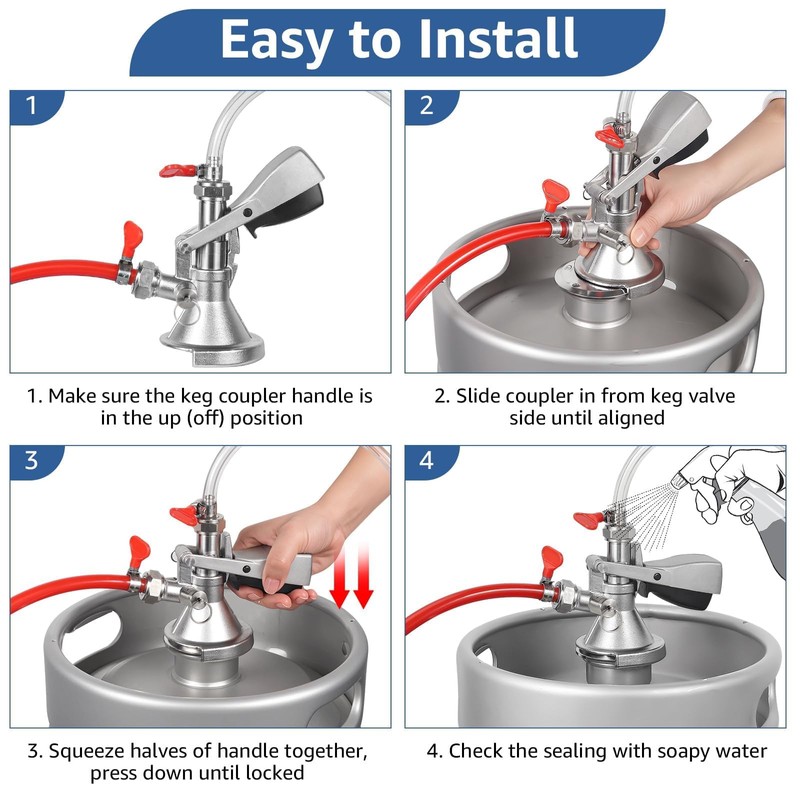 Easy to Install

1

1. Make sure the keg coupler handle is in the up (off) position

2

2. Slide coupler in from keg valve side until aligned

3

3. Squeeze halves of handle together, press down until locked

4

4. Check the sealing with soapy water