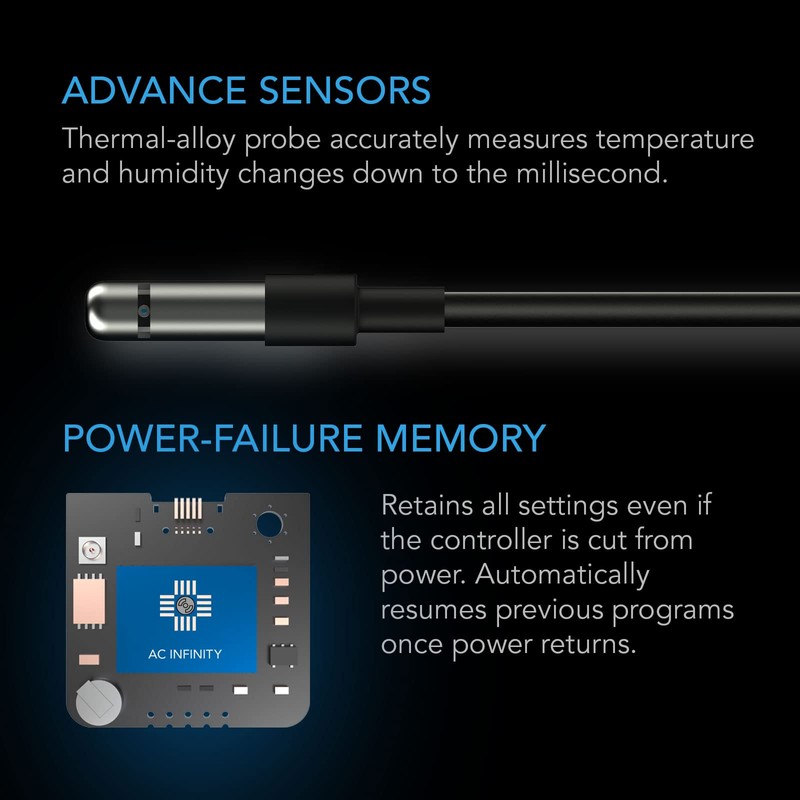 ADVANCE SENSORS

Thermal-alloy probe accurately measures temperature and humidity changes down to the millisecond.

POWER-FAILURE MEMORY

AC INFINITY

Retains all settings even if the controller is cut from power. Automatically resumes previous programs once power returns.