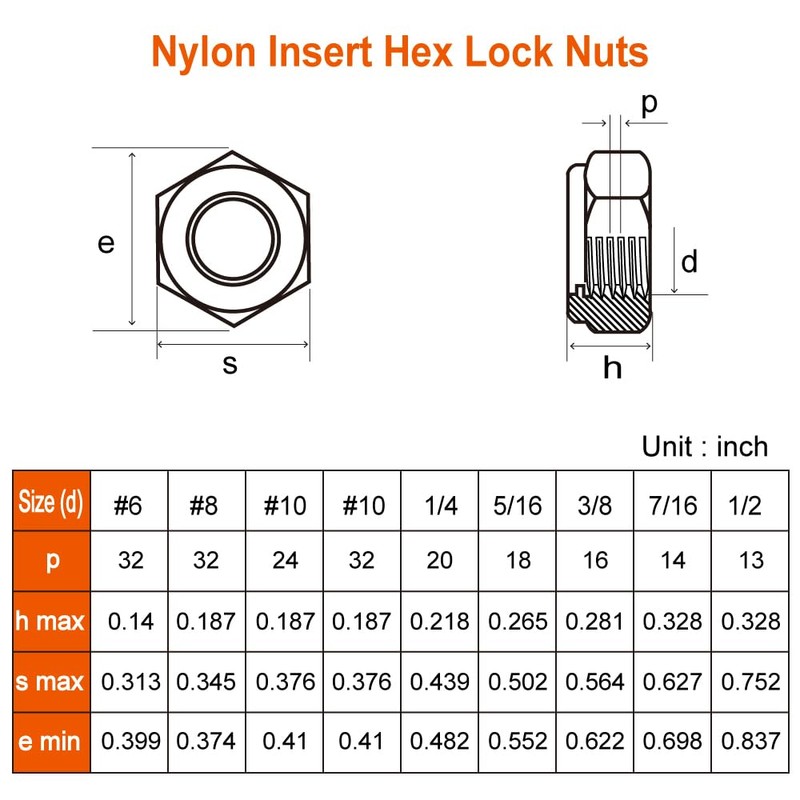 Nylon Insert Hex Lock Nuts

e

s

p

d

h

Unit : inch

| Size (d) | #6 | #8 | #10 | #10 | 1/4 | 5/16 | 3/8 | 7/16 | 1/2 |
|---|---|---|---|---|---|---|---|---|---|
| p | 32 | 32 | 24 | 32 | 20 | 18 | 16 | 14 | 13 |
| h max | 0.14 | 0.187 | 0.187 | 0.187 | 0.218 | 0.265 | 0.281 | 0.328 | 0.328 |
| s max | 0.313 | 0.345 | 0.376 | 0.376 | 0.439 | 0.502 | 0.564 | 0.627 | 0.752 |
| e min | 0.399 | 0.374 | 0.41 | 0.41 | 0.482 | 0.552 | 0.622 | 0.698 | 0.837 |