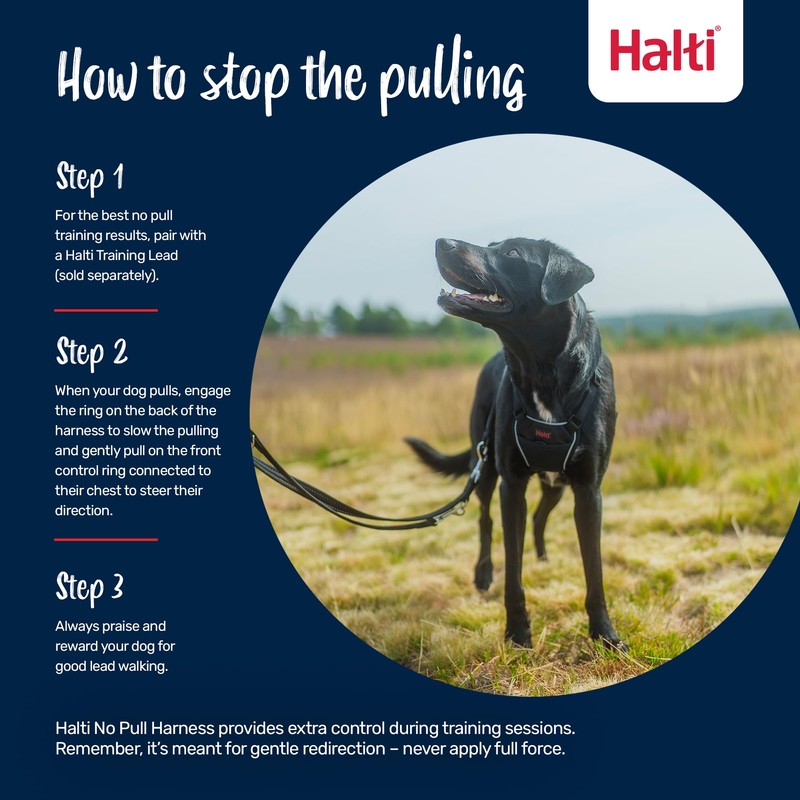 How to stop the pulling

Halti®

Step 1

For the best no pull training results, pair with a Halti Training Lead (sold separately).

Step 2

When your dog pulls, engage the ring on the back of the harness to slow the pulling and gently pull on the front control ring connected to their chest to steer their direction.

Step 3

Always praise and reward your dog for good lead walking.

Halti

Halti No Pull Harness provides extra control during training sessions. Remember, it's meant for gentle redirection – never apply full force.