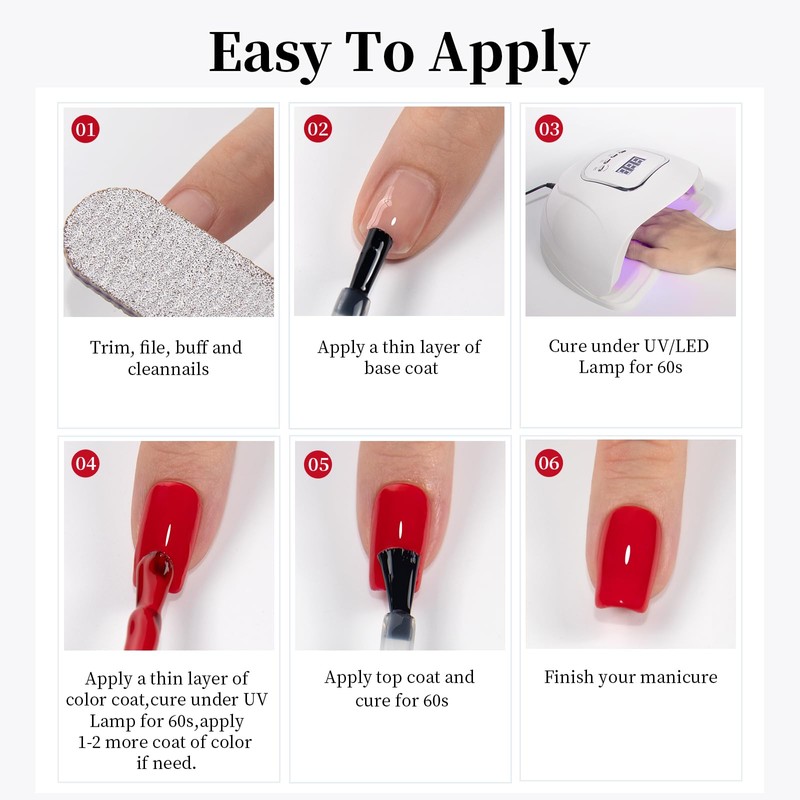 Easy To Apply

01

Trim, file, buff and cleannails

02

Apply a thin layer of base coat

03

Cure under UV/LED Lamp for 60s

04

Apply a thin layer of color coat,cure under UV Lamp for 60s,apply 1-2 more coat of color if need.

05

Apply top coat and cure for 60s

06

Finish your manicure