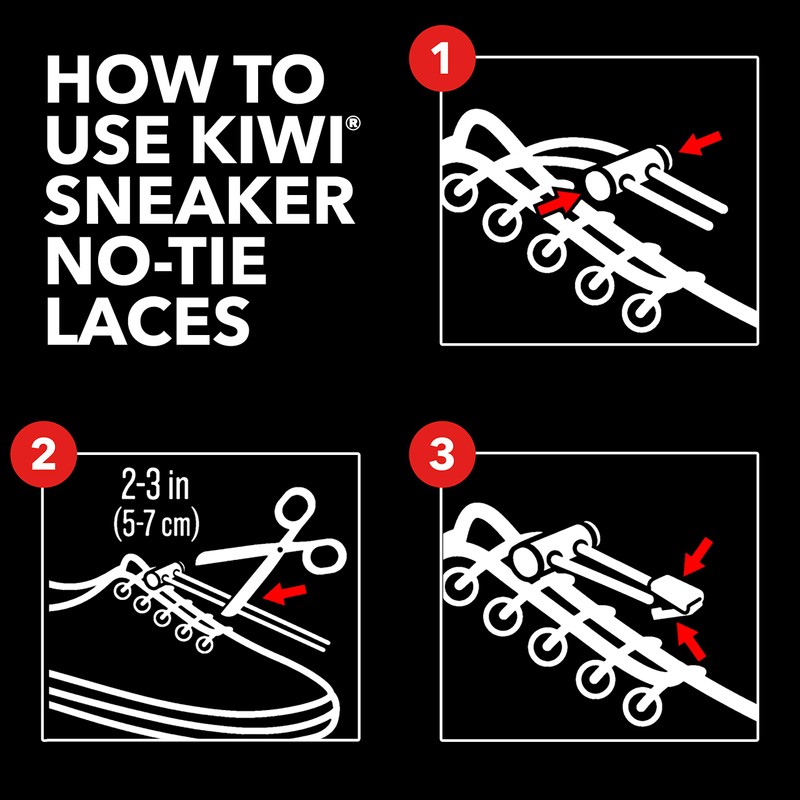 HOW TO USE KIWI® SNEAKER NO-TIE LACES

1

2

2-3 in (5-7 cm)

3