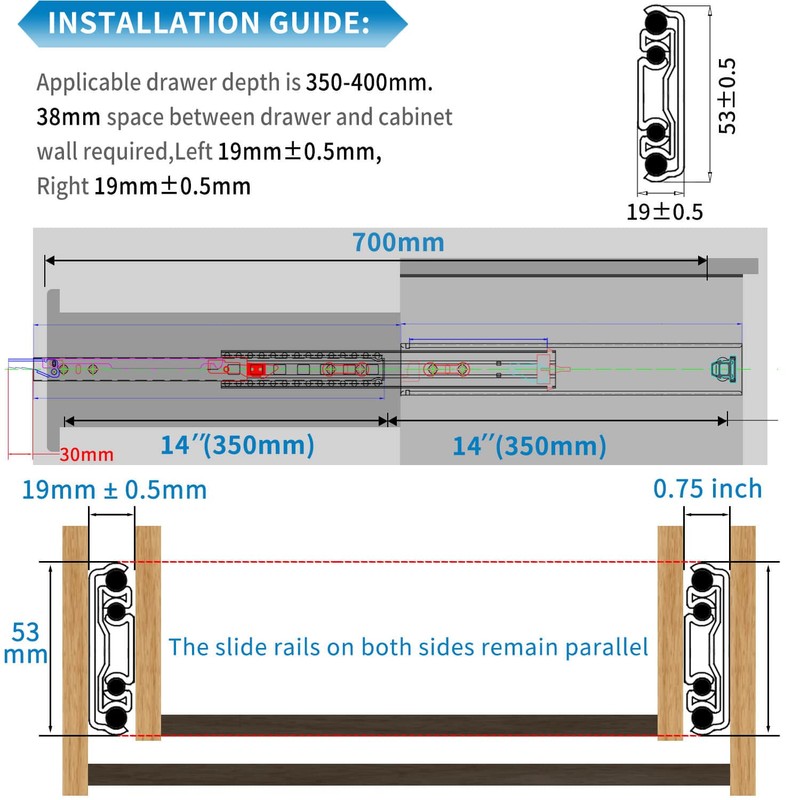 INSTALLATION GUIDE:

Applicable drawer depth is 350-400mm. 38mm space between drawer and cabinet wall required,Left 19mm±0.5mm, Right 19mm±0.5mm

53±0.5

19±0.5

700mm

30mm

14′′(350mm)

14′′(350mm)

19mm ± 0.5mm

0.75 inch

53 mm

The slide rails on both sides remain parallel