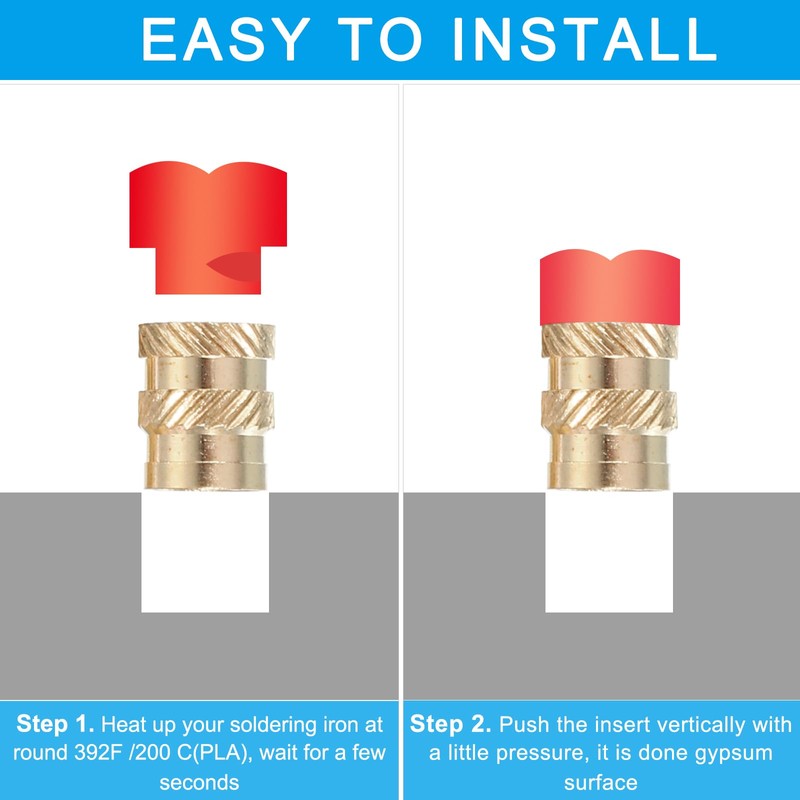 EASY TO INSTALL

Step 1. Heat up your soldering iron at round 392F /200 C(PLA), wait for a few seconds

Step 2. Push the insert vertically with a little pressure, it is done gypsum surface