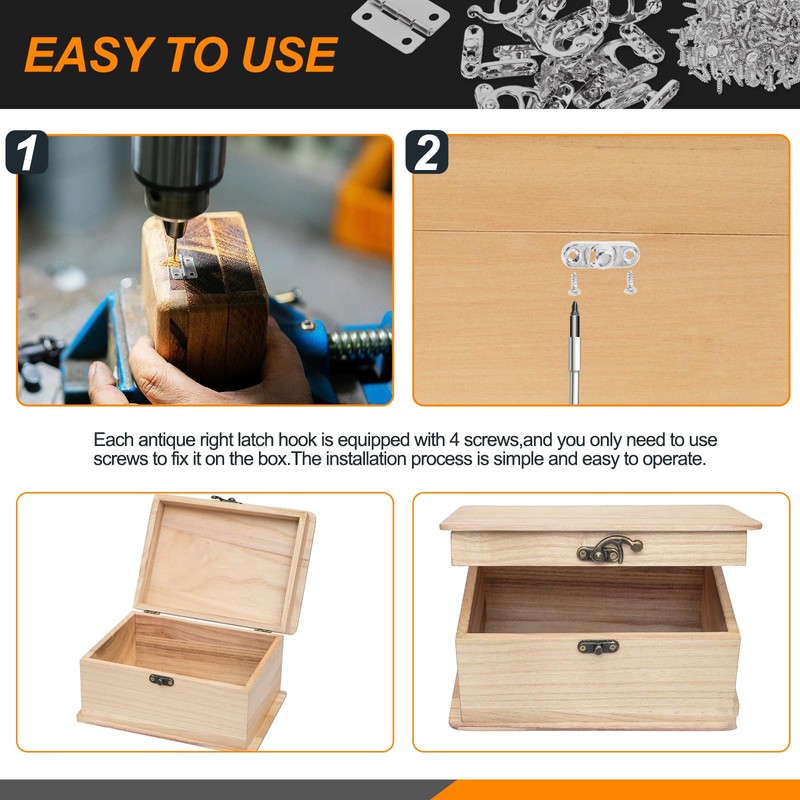 EASY TO USE

1

2

Each antique right latch hook is equipped with 4 screws,and you only need to use screws to fix it on the box.The installation process is simple and easy to operate.