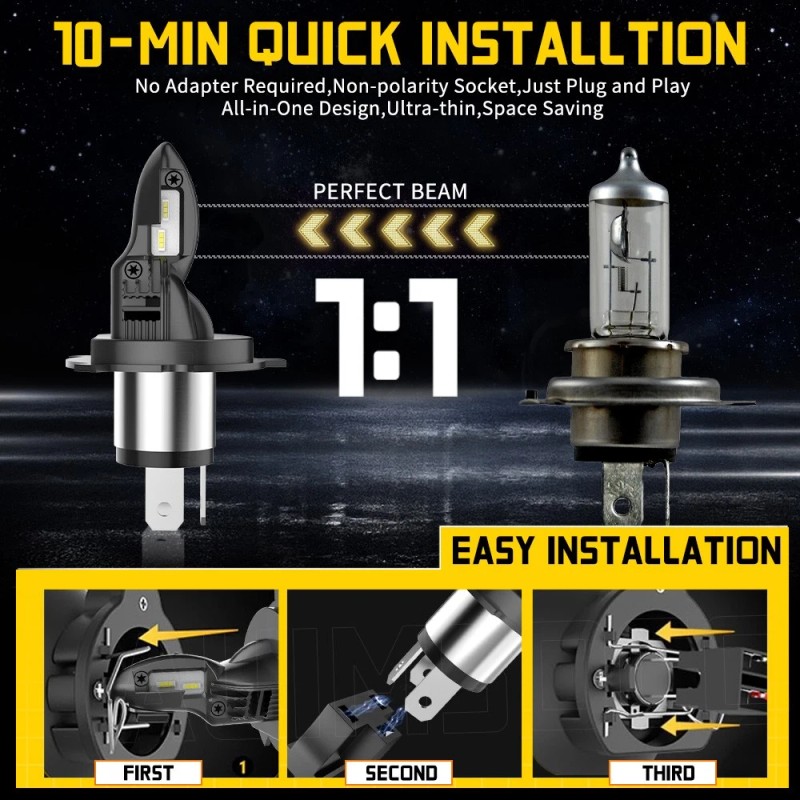 10-MIN QUICK INSTALLTION

No Adapter Required,Non-polarity Socket,Just Plug and Play
All-in-One Design,Ultra-thin,Space Saving

PERFECT BEAM

1:1

EASY INSTALLATION

FIRST

1

SECOND

THIRD