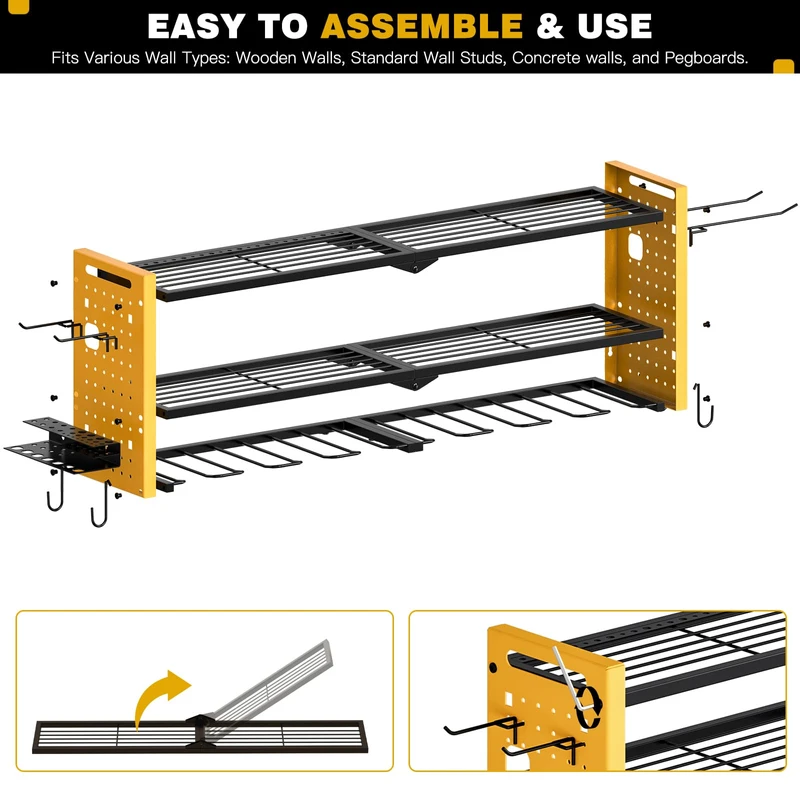 EASY TO ASSEMBLE & USE

Fits Various Wall Types: Wooden Walls, Standard Wall Studs, Concrete walls, and Pegboards.