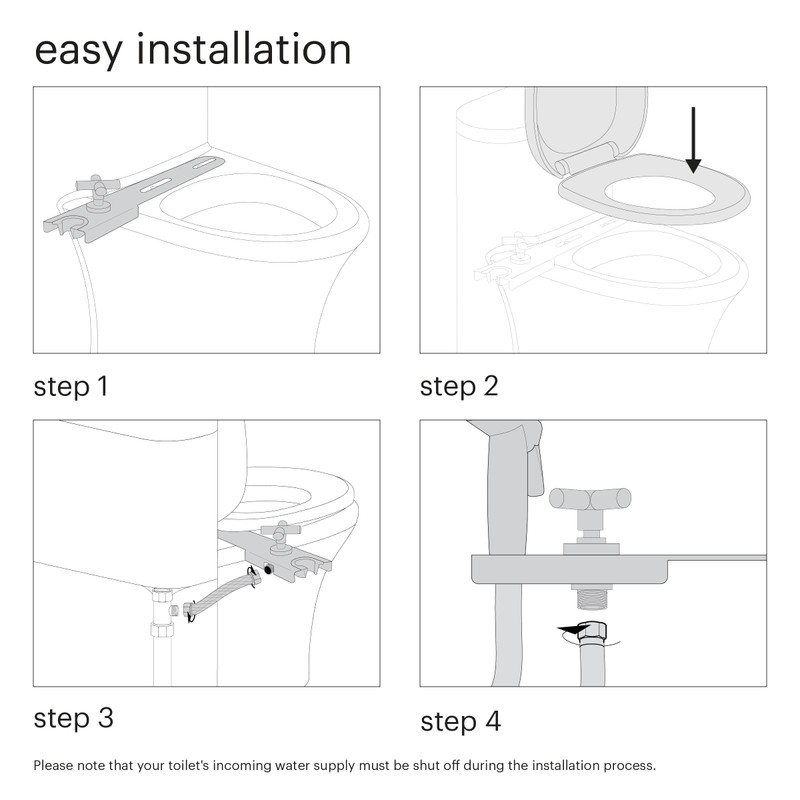 easy installation

step 1

step 2

step 3

step 4

Please note that your toilet's incoming water supply must be shut off during the installation process.