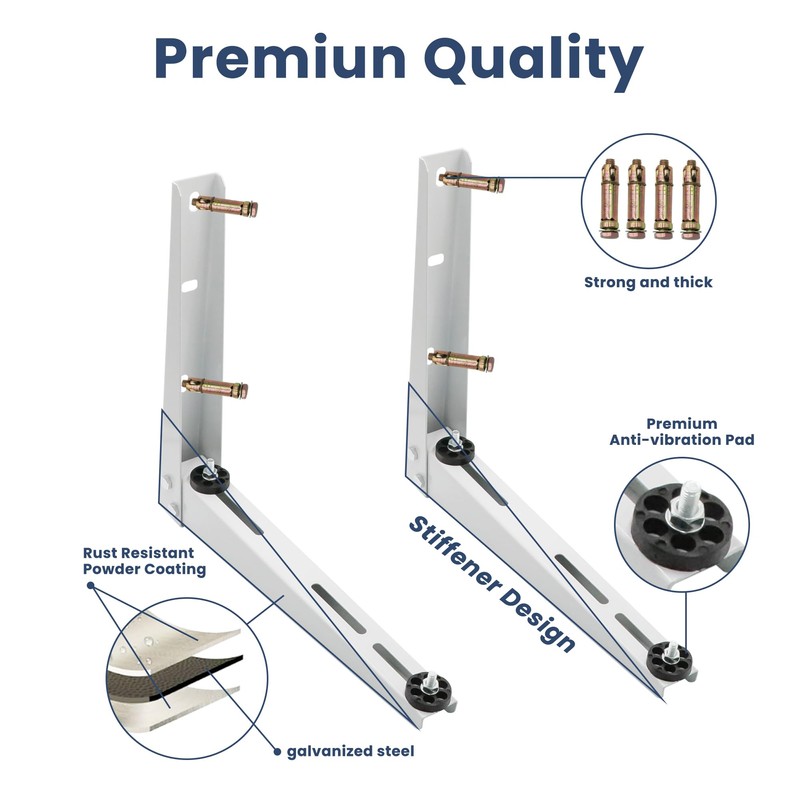 Premiun Quality

Strong and thick

Premium Anti-vibration Pad

Stiffener Design

Rust Resistant Powder Coating

galvanized steel