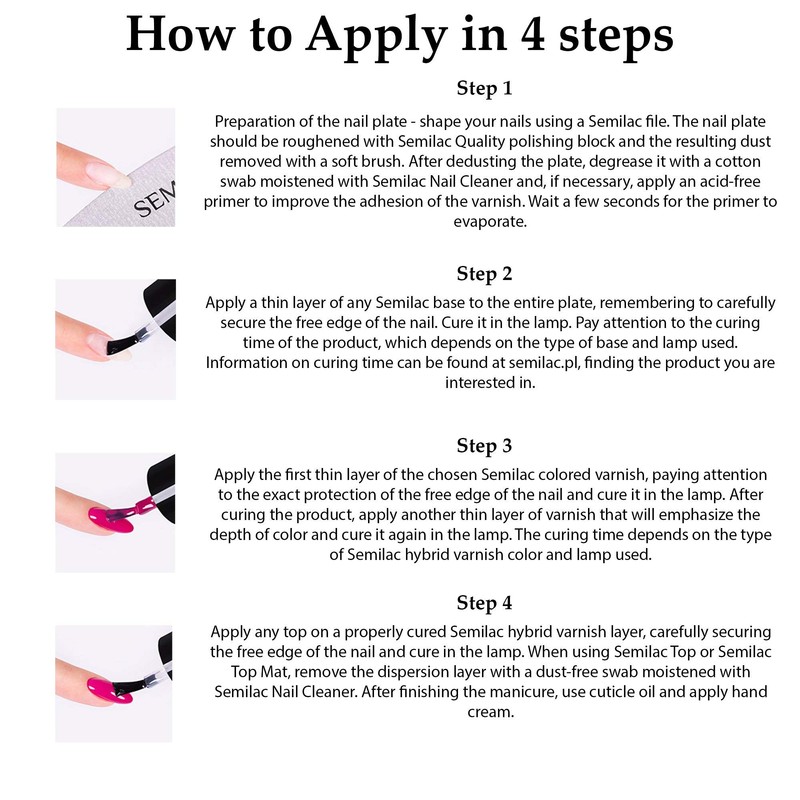 How to Apply in 4 steps

Step 1

SEM

Preparation of the nail plate - shape your nails using a Semilac file. The nail plate should be roughened with Semilac Quality polishing block and the resulting dust removed with a soft brush. After dedusting the plate, degrease it with a cotton swab moistened with Semilac Nail Cleaner and, if necessary, apply an acid-free primer to improve the adhesion of the varnish. Wait a few seconds for the primer to evaporate.

Step 2

Apply a thin layer of any Semilac base to the entire plate, remembering to carefully secure the free edge of the nail. Cure it in the lamp. Pay attention to the curing time of the product, which depends on the type of base and lamp used. Information on curing time can be found at semilac.pl, finding the product you are interested in.

Step 3

Apply the first thin layer of the chosen Semilac colored varnish, paying attention to the exact protection of the free edge of the nail and cure it in the lamp. After curing the product, apply another thin layer of varnish that will emphasize the depth of color and cure it again in the lamp. The curing time depends on the type of Semilac hybrid varnish color and lamp used.

Step 4

Apply any top on a properly cured Semilac hybrid varnish layer, carefully securing the free edge of the nail and cure in the lamp. When using Semilac Top or Semilac Top Mat, remove the dispersion layer with a dust-free swab moistened with Semilac Nail Cleaner. After finishing the manicure, use cuticle oil and apply hand cream.