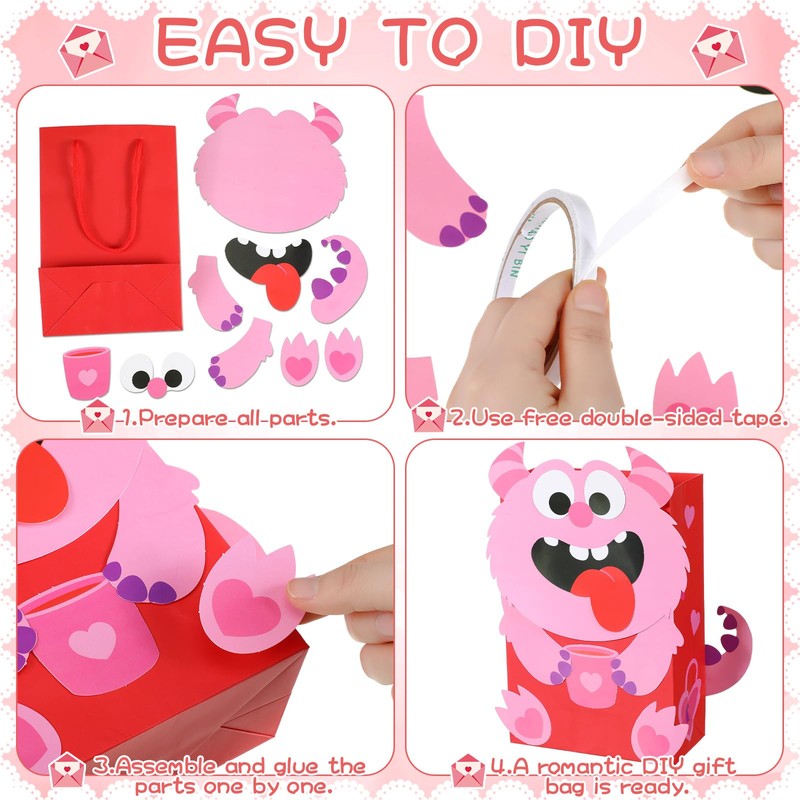 EASY TO DIY

1.Prepare all parts.

2.Use free double-sided tape.

3.Assemble and glue the parts one by one.

4.A romantic DIY gift bag is ready.