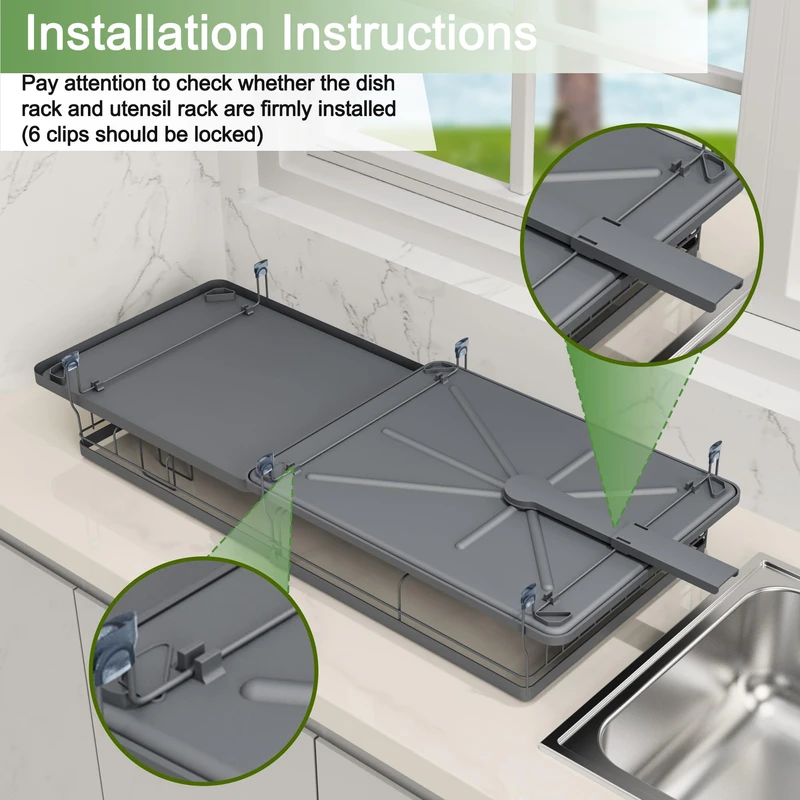 Installation Instructions

Pay attention to check whether the dish rack and utensil rack are firmly installed (6 clips should be locked)