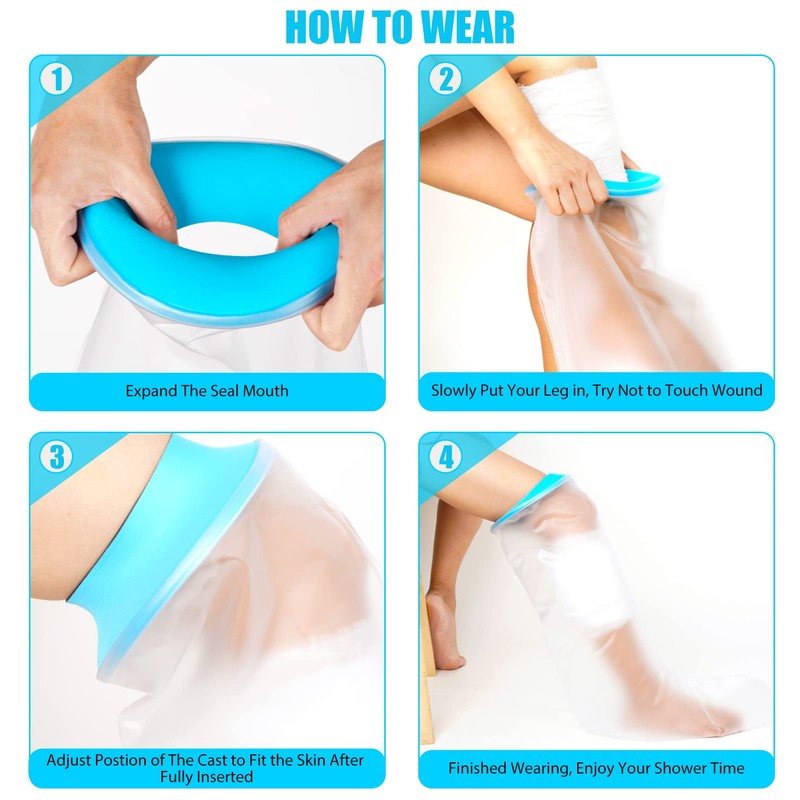 HOW TO WEAR

1

Expand The Seal Mouth

2

Slowly Put Your Leg in, Try Not to Touch Wound

3

Adjust Postion of The Cast to Fit the Skin After Fully Inserted

4

Finished Wearing, Enjoy Your Shower Time