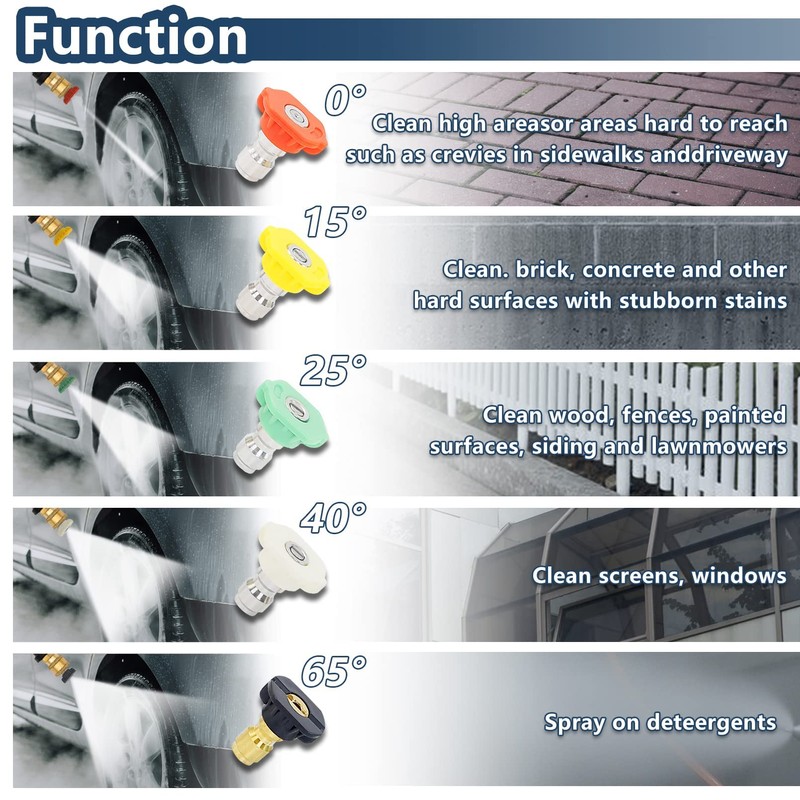 Function

0°

Clean high areasor areas hard to reach such as crevies in sidewalks anddriveway

15°

Clean. brick, concrete and other hard surfaces with stubborn stains

25°

Clean wood, fences, painted surfaces, siding and lawnmowers

40°

Clean screens, windows

65°

Spray on deteergents