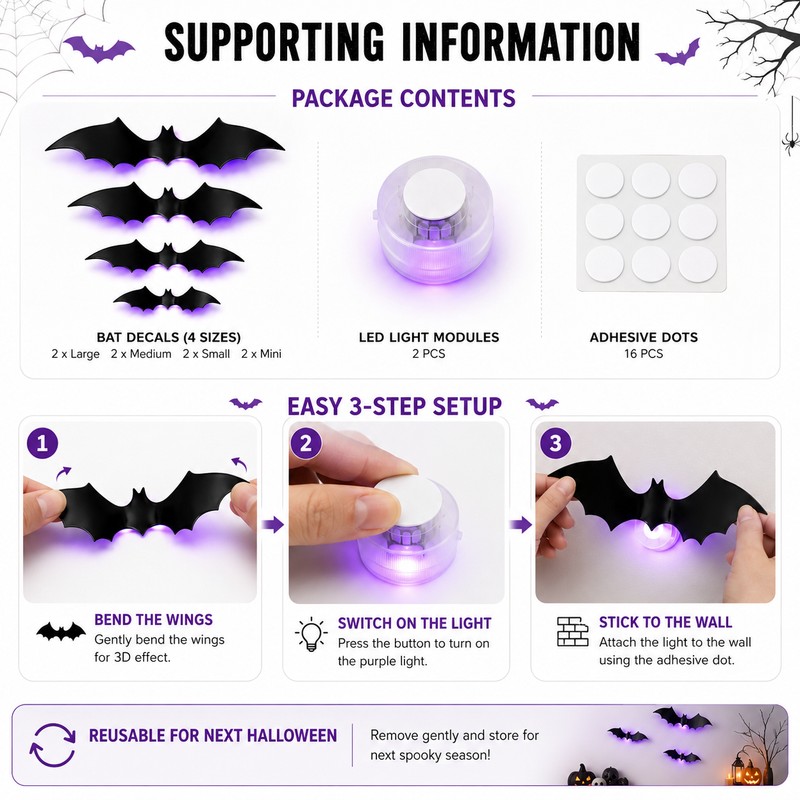 SUPPORTING INFORMATION

PACKAGE CONTENTS

BAT DECALS (4 SIZES)
2 x Large 2 x Medium 2 x Small 2 x Mini

LED LIGHT MODULES
2 PCS

ADHESIVE DOTS
16 PCS

EASY 3-STEP SETUP

1

BEND THE WINGS
Gently bend the wings for 3D effect.

2

SWITCH ON THE LIGHT
Press the button to turn on the purple light.

3

STICK TO THE WALL
Attach the light to the wall using the adhesive dot.

REUSABLE FOR NEXT HALLOWEEN

Remove gently and store for next spooky season!