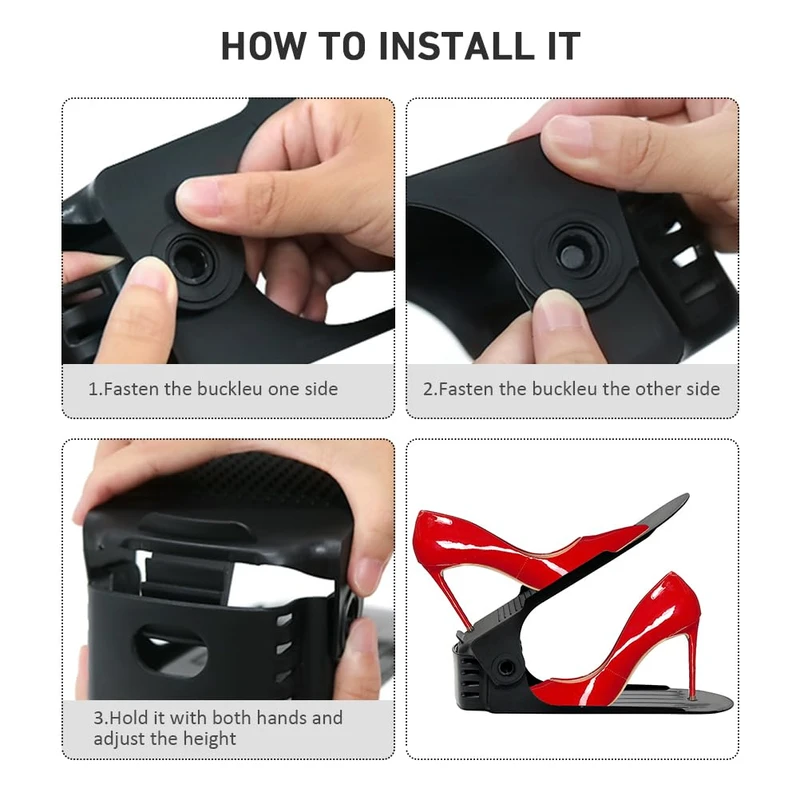 HOW TO INSTALL IT

1.Fasten the buckleu one side

2.Fasten the buckleu the other side

3.Hold it with both hands and adjust the height