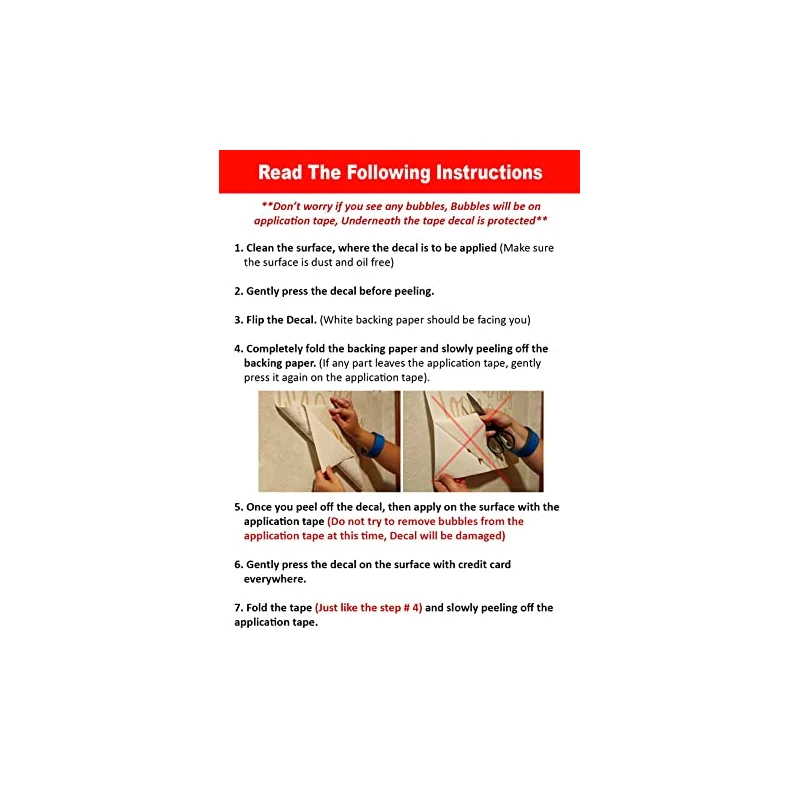 Read The Following Instructions

**Don't worry if you see any bubbles, Bubbles will be on application tape, Underneath the tape decal is protected**

1. Clean the surface, where the decal is to be applied (Make sure the surface is dust and oil free)

2. Gently press the decal before peeling.

3. Flip the Decal. (White backing paper should be facing you)

4. Completely fold the backing paper and slowly peeling off the backing paper. (If any part leaves the application tape, gently press it again on the application tape).

5. Once you peel off the decal, then apply on the surface with the application tape (Do not try to remove bubbles from the application tape at this time, Decal will be damaged)

6. Gently press the decal on the surface with credit card everywhere.

7. Fold the tape (Just like the step # 4) and slowly peeling off the application tape.