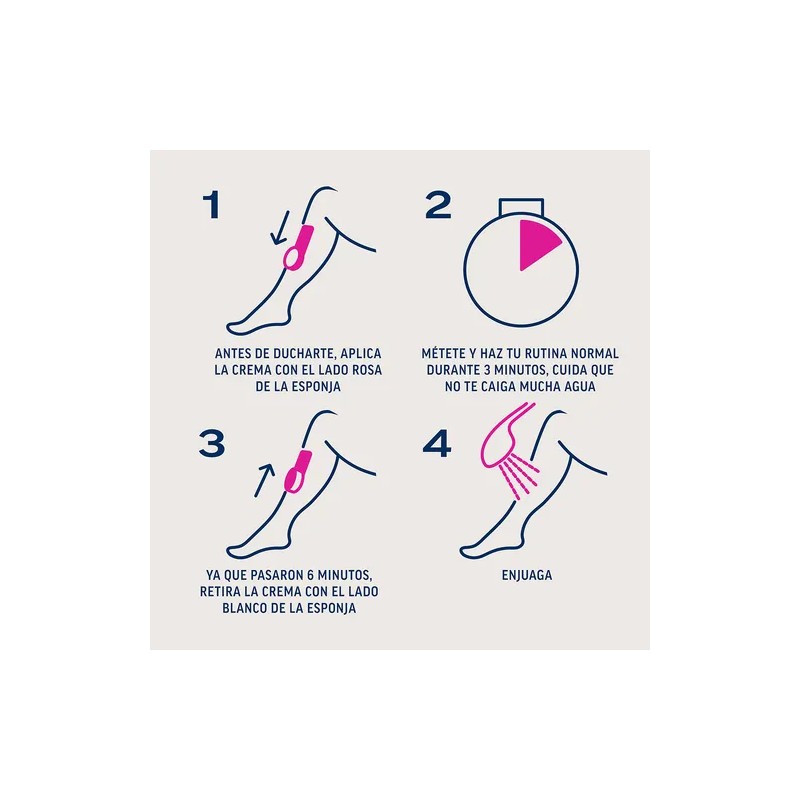 1

ANTES DE DUCHARTE, APLICA LA CREMA CON EL LADO ROSA DE LA ESPONJA

2

MÉTETE Y HAZ TU RUTINA NORMAL DURANTE 3 MINUTOS, CUIDA QUE NO TE CAIGA MUCHA AGUA

3

YA QUE PASARON 6 MINUTOS, RETIRA LA CREMA CON EL LADO BLANCO DE LA ESPONJA

4

ENJUAGA