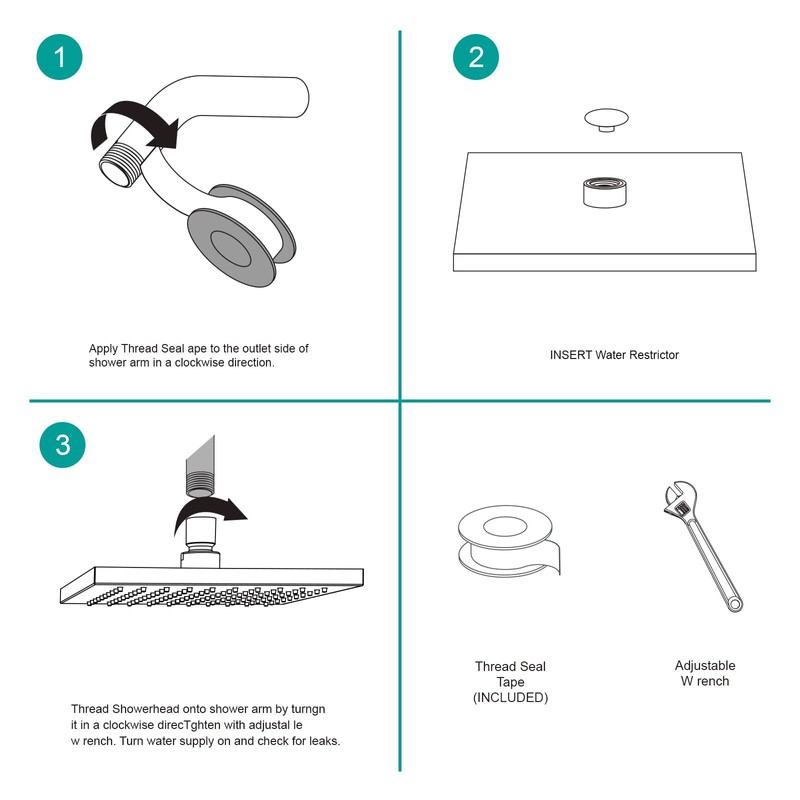 1

Apply Thread Seal ape to the outlet side of shower arm in a clockwise direction.

2

INSERT Water Restrictor

3

Thread Showerhead onto shower arm by turngn it in a clockwise direcTghten with adjustal le w rench. Turn water supply on and check for leaks.

Thread Seal Tape (INCLUDED)

Adjustable W rench