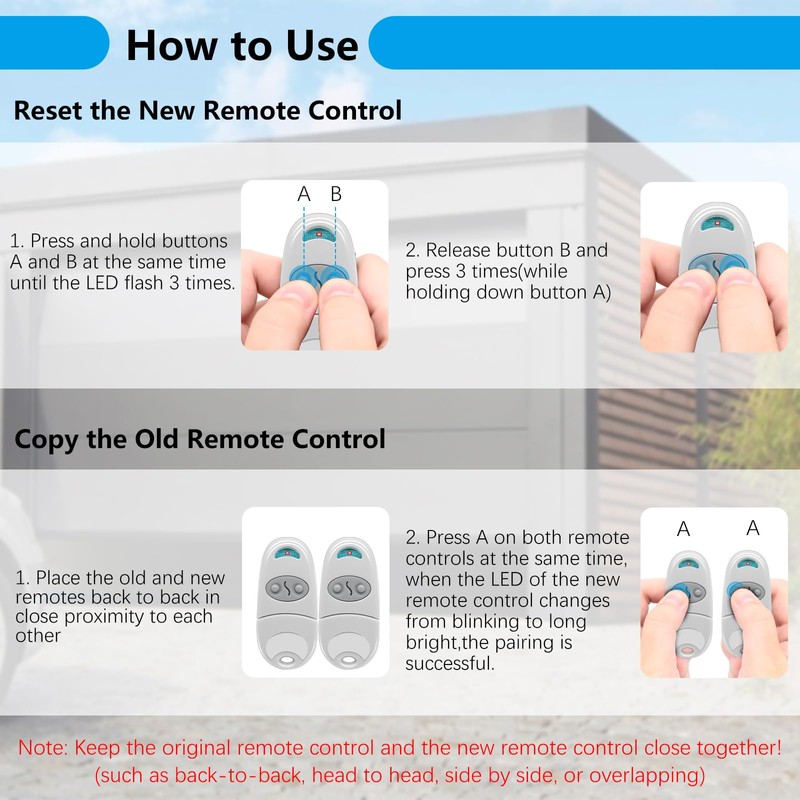 How to Use

Reset the New Remote Control

1. Press and hold buttons A and B at the same time until the LED flash 3 times.

A B

2. Release button B and press 3 times(while holding down button A)

Copy the Old Remote Control

1. Place the old and new remotes back to back in close proximity to each other

2. Press A on both remote controls at the same time, when the LED of the new remote control changes from blinking to long bright,the pairing is successful.

A A

Note: Keep the original remote control and the new remote control close together! (such as back-to-back, head to head, side by side, or overlapping)